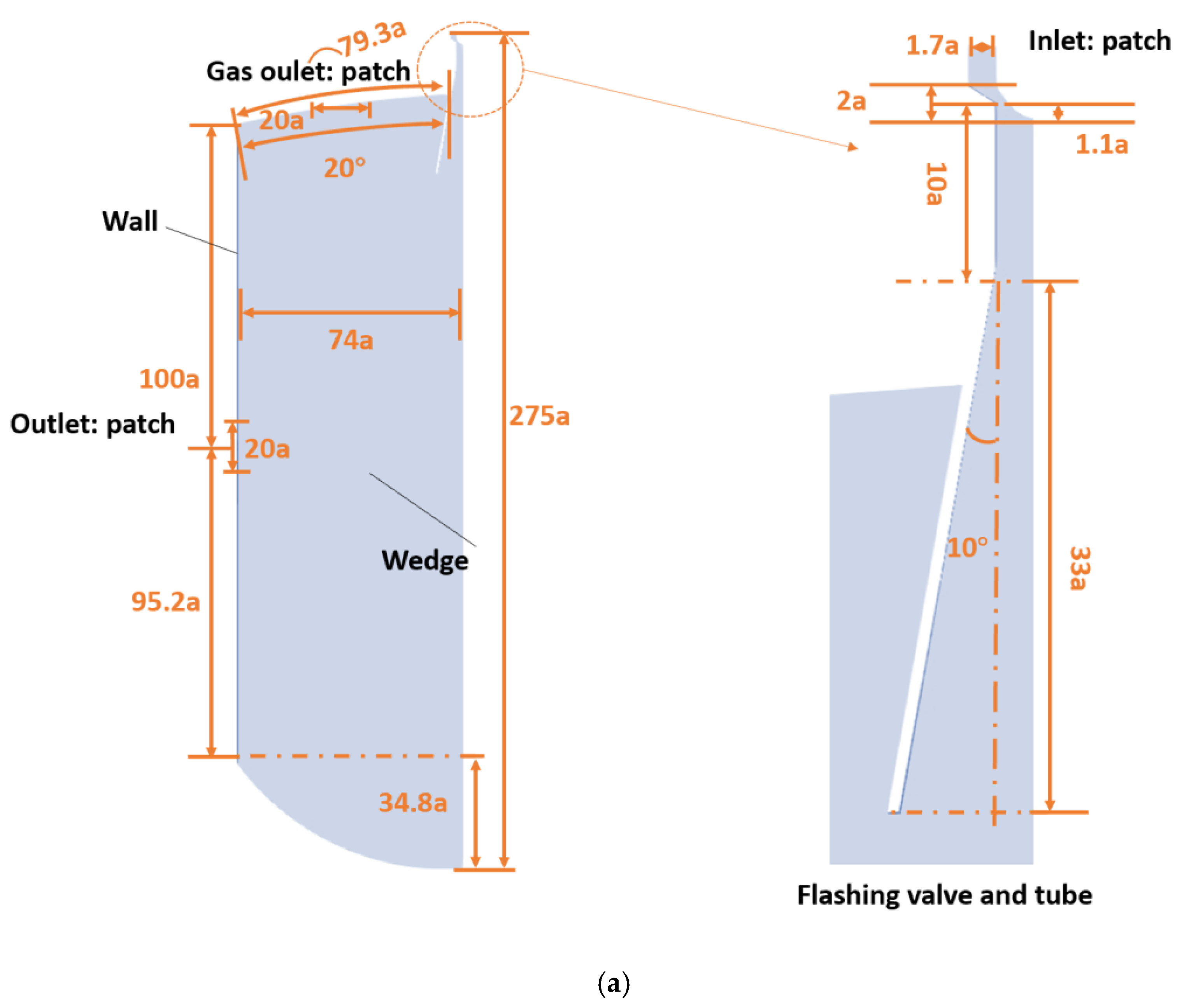 79.3a

Gas oulet: patch

20a

20°

Wall

74a

100a

Outlet: patch

20a

275a

Wedge

95.2a

34.8a

1.7a

Inlet: patch

2a

1.1a

10a

10°

33a

Flashing valve and tube

(a)