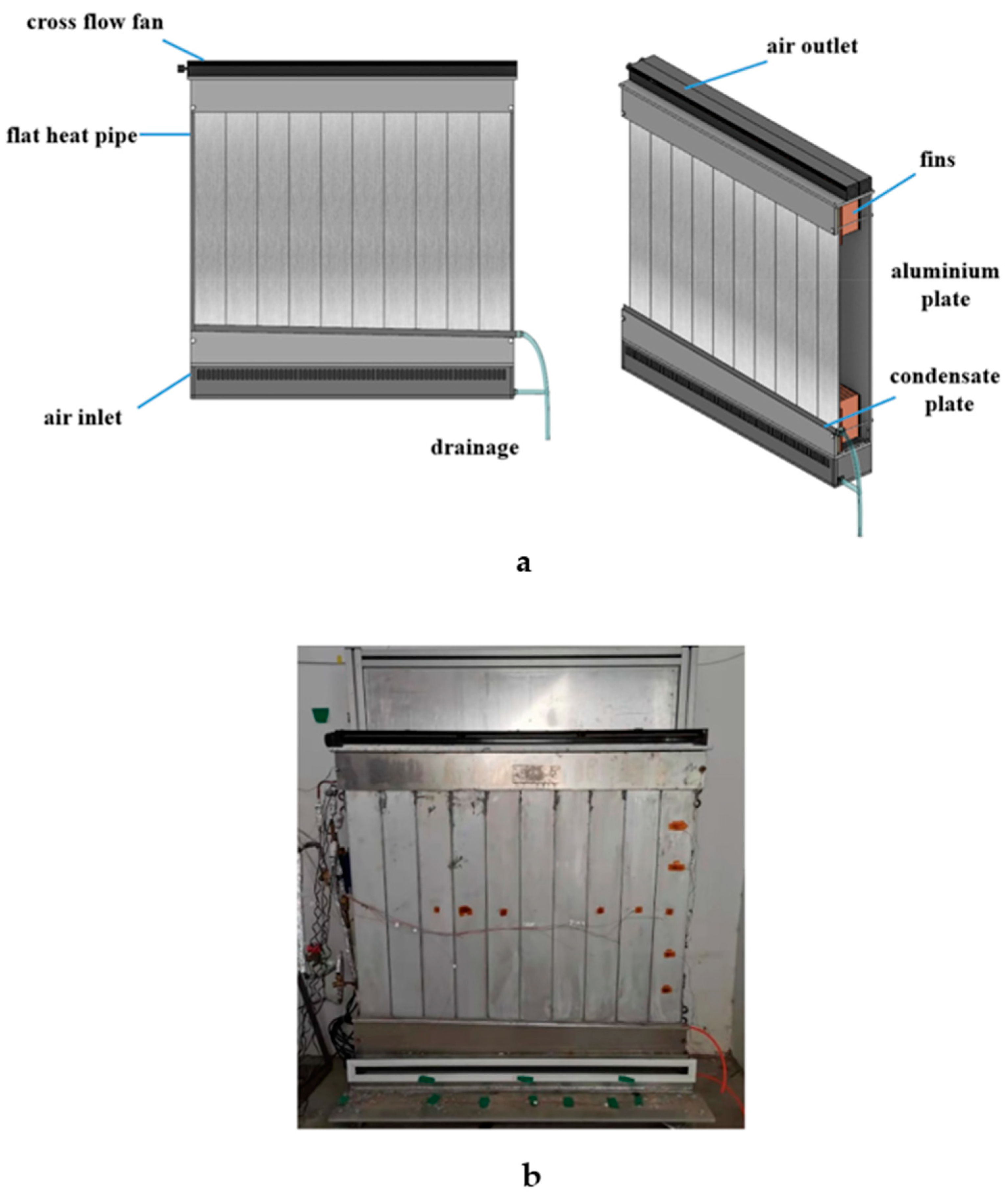 cross flow fan

flat heat pipe

air inlet

drainage

air outlet

fins

aluminium plate

condensate plate

a

b