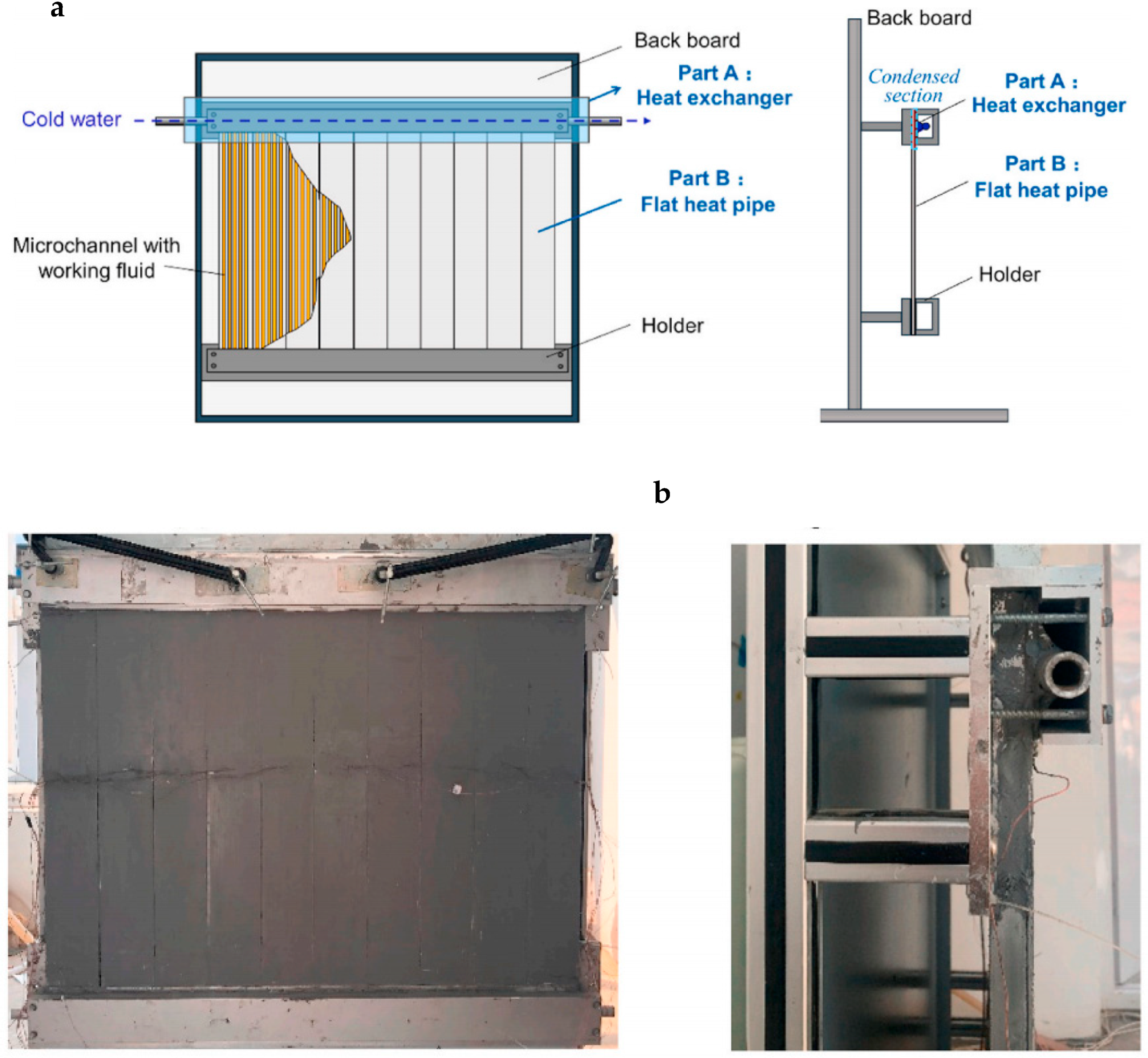 a

Back board

Part A :
Heat exchanger

Cold water

Part B :
Flat heat pipe

Microchannel with working fluid

Holder

Back board

Condensed section

Part A :
Heat exchanger

Part B :
Flat heat pipe

Holder

b