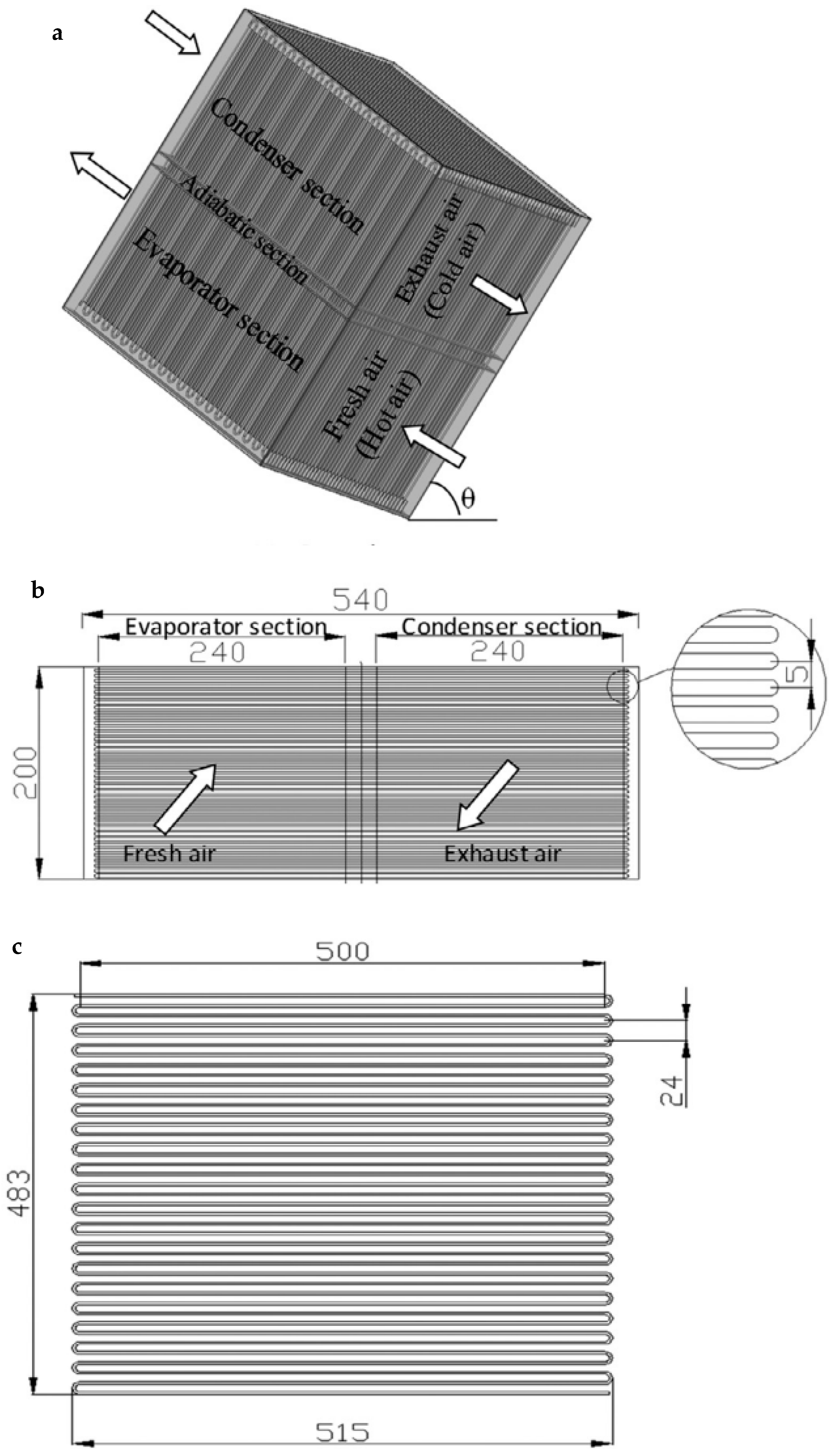 a

Condenser section

Adiabatic section

Evaporator section

Exhaust air (Cold air)

Fresh air (Hot air)

θ

b

540

Evaporator section

Condenser section

240

240

200

5

Fresh air

Exhaust air

c

500

24

483

515