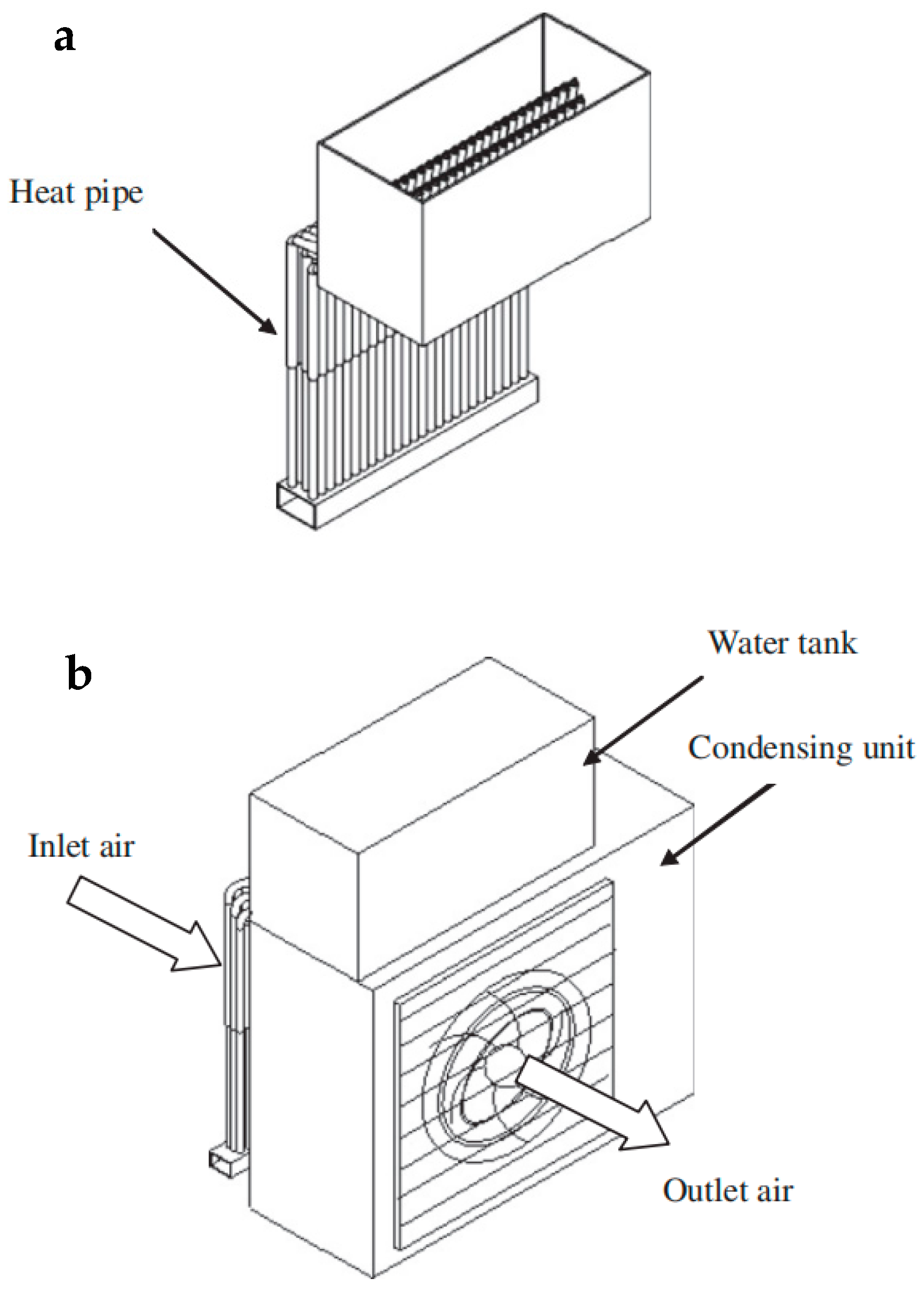 a

Heat pipe

b

Water tank

Condensing unit

Inlet air

Outlet air