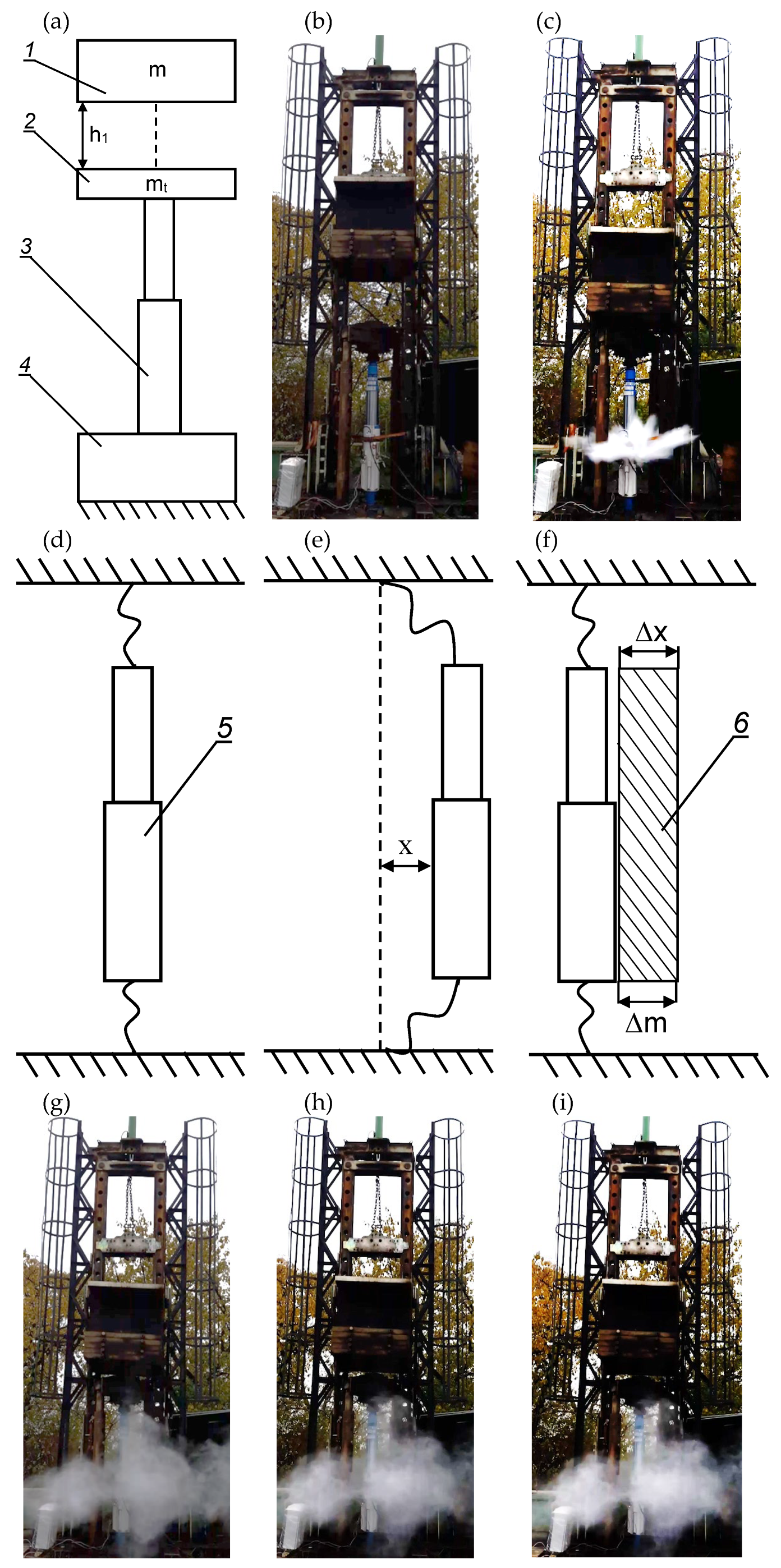 (a)

1

m

2

$h_1$

$m_t$

3

4

(b)

(c)

(d)

5

(e)

x

(f)

$\Delta x$

6

$\Delta m$

(g)

(h)

(i)