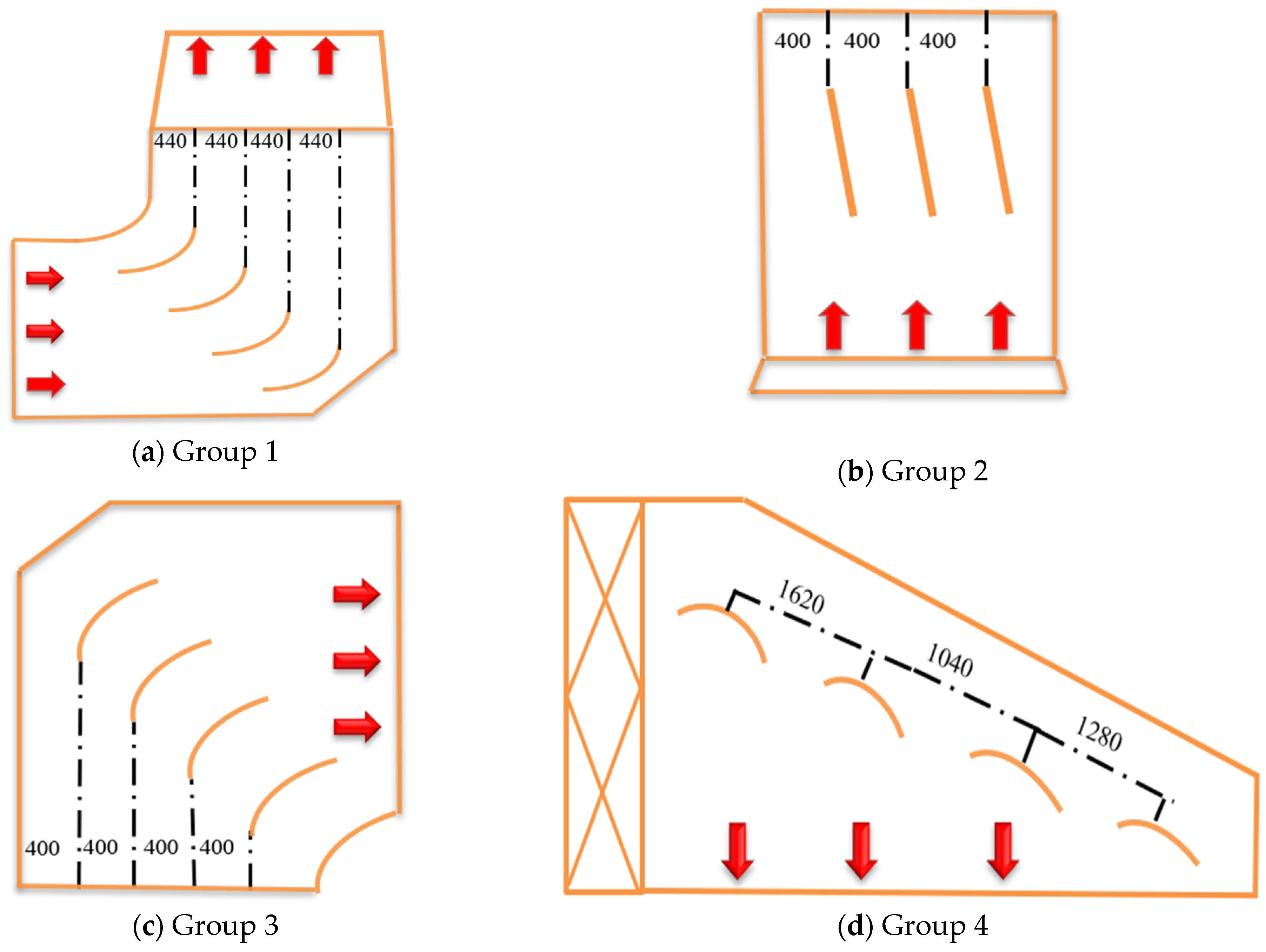 440 440 440 440

(a) Group 1

400 400 400

(b) Group 2

400 400 400 400

(c) Group 3

1620

1040

1280

(d) Group 4