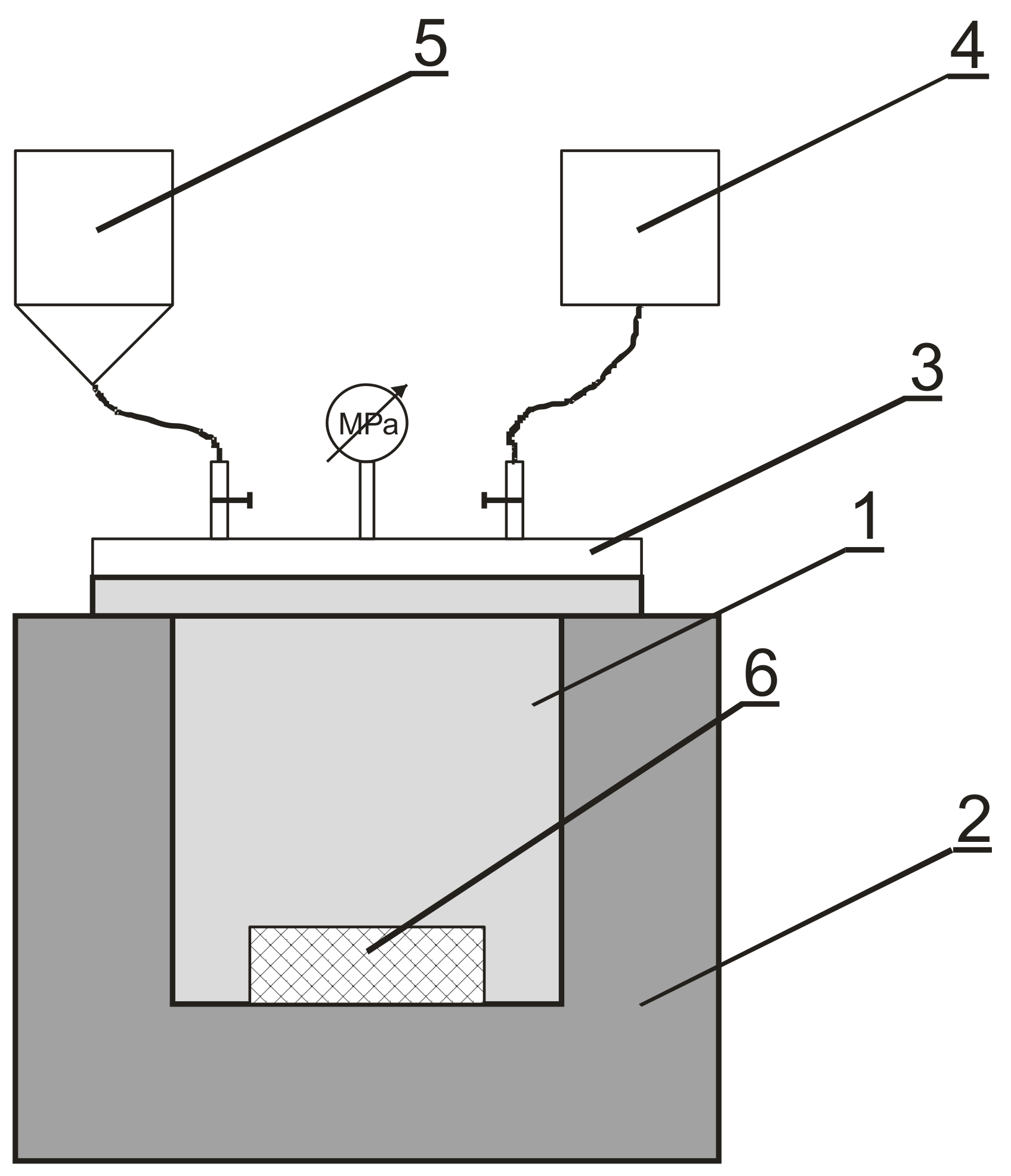 5
4
MPa
3
1
6
2