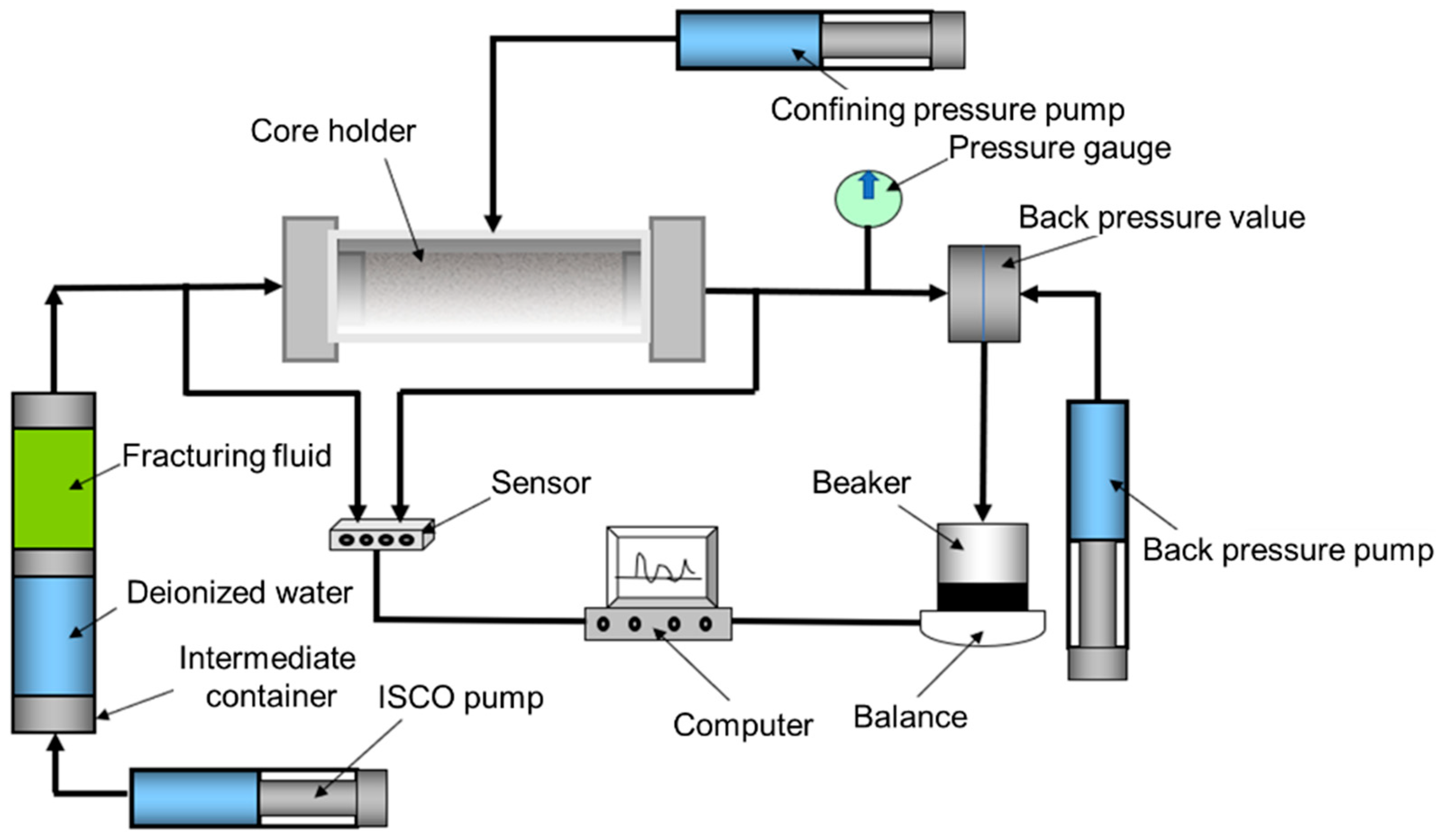 Confining pressure pump
Core holder
Pressure gauge
Back pressure value
Fracturing fluid
Sensor
Beaker
Back pressure pump
Deionized water
Intermediate container
ISCO pump
Computer
Balance