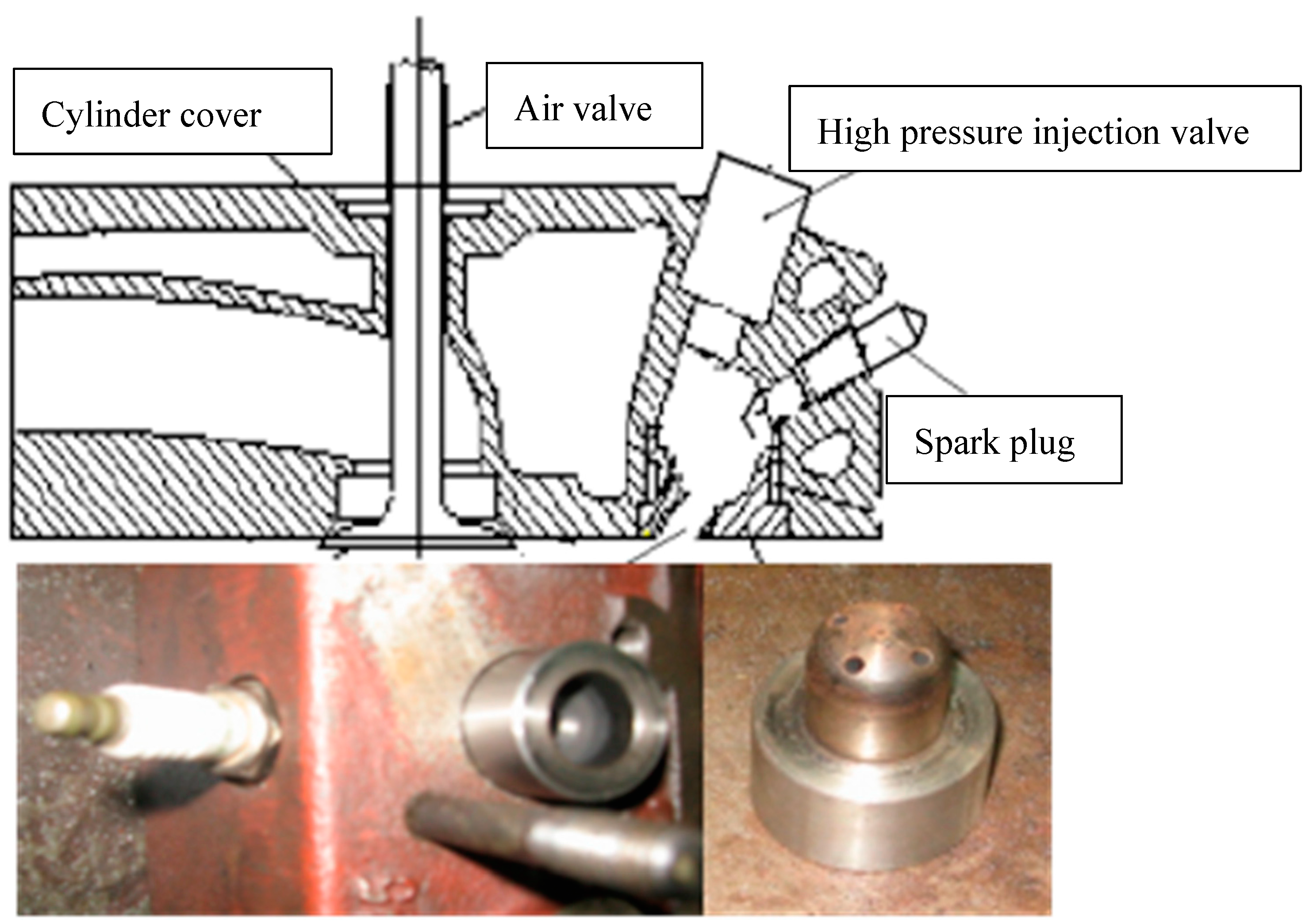 Cylinder cover

Air valve

High pressure injection valve

Spark plug