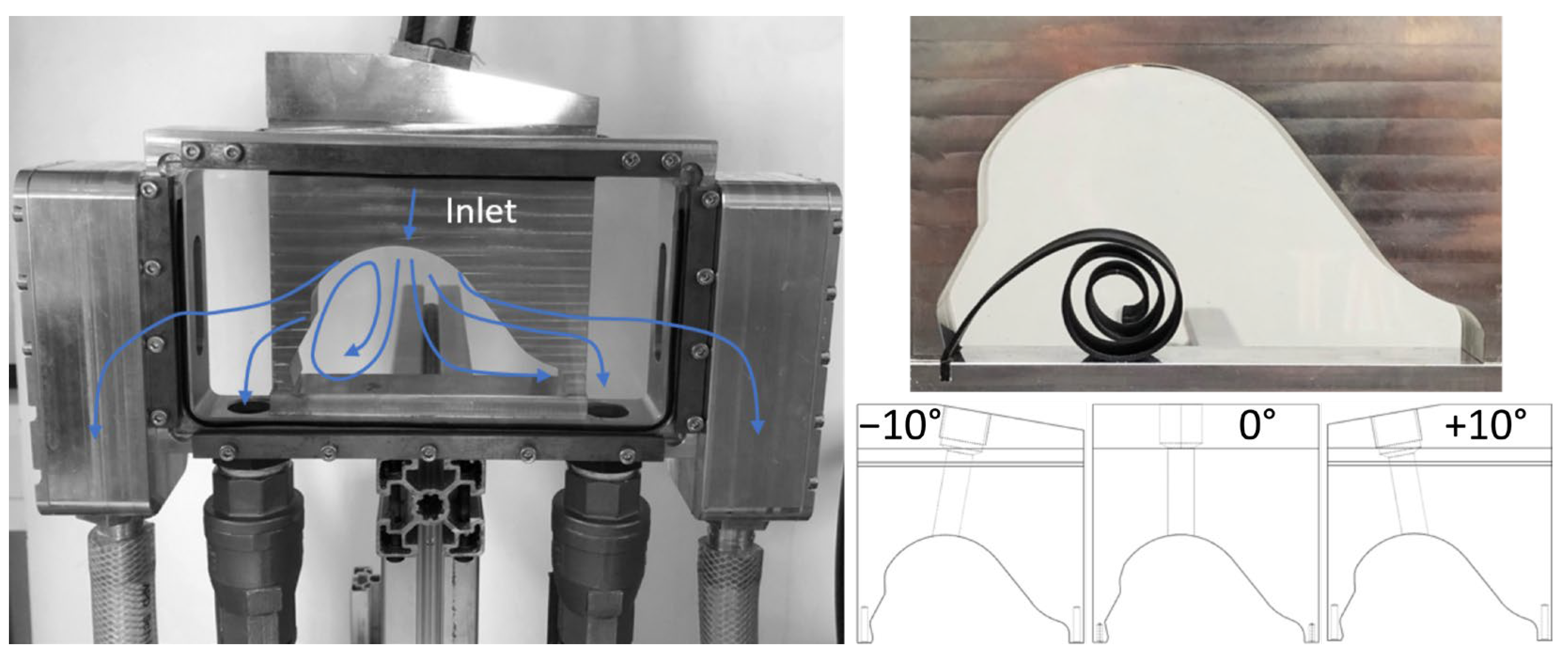 Inlet

−10°

0°

+10°