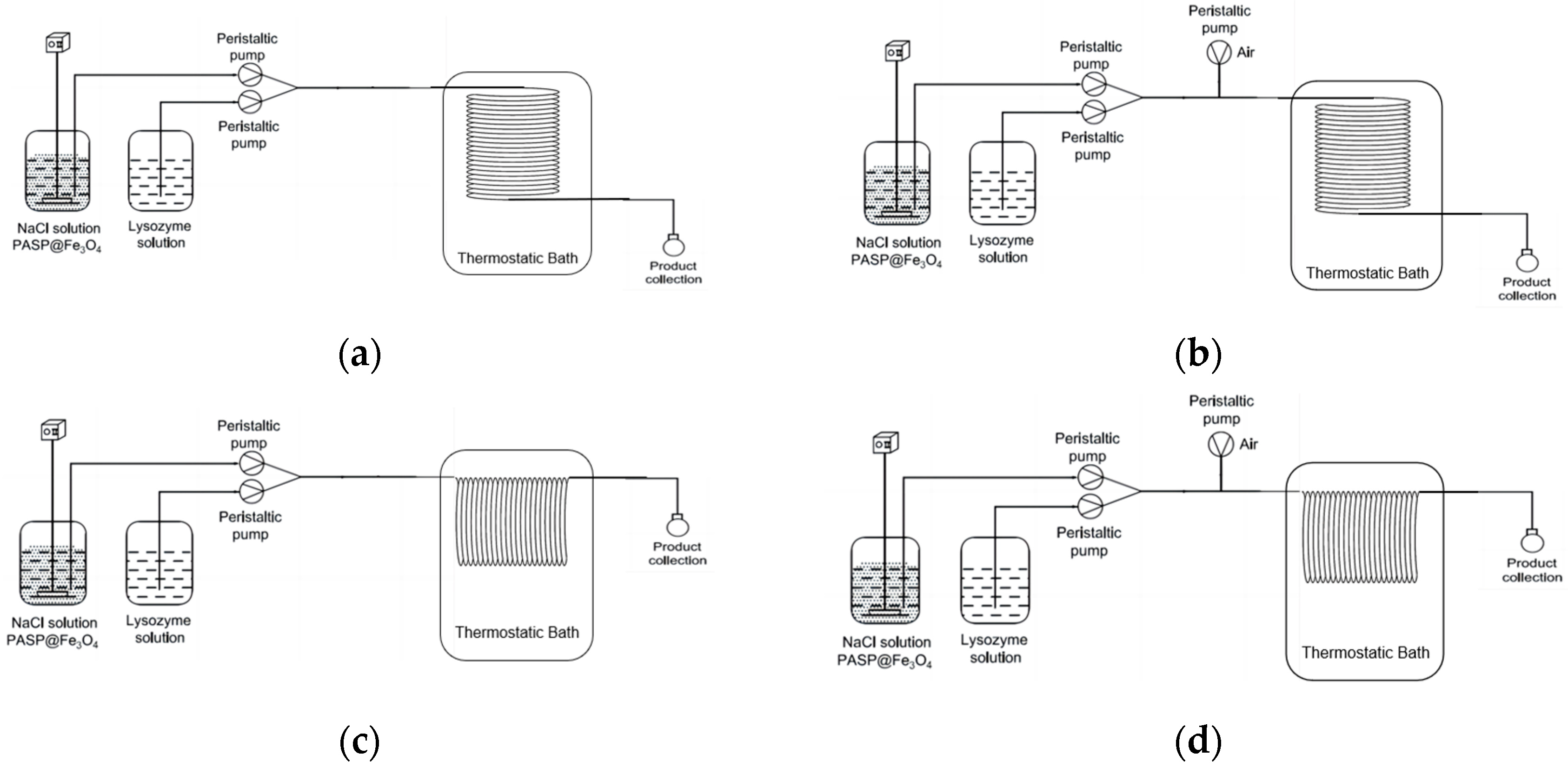 Peristaltic pump

Peristaltic pump

NaCl solution PASP@$Fe_3O_4$

Lysozyme solution

Thermostatic Bath

Product collection

(a)

Peristaltic pump

Air

Peristaltic pump

Peristaltic pump

NaCl solution PASP@$Fe_3O_4$

Lysozyme solution

Thermostatic Bath

Product collection

(b)

Peristaltic pump

Peristaltic pump

NaCl solution PASP@$Fe_3O_4$

Lysozyme solution

Thermostatic Bath

Product collection

(c)

Peristaltic pump

Air

Peristaltic pump

Peristaltic pump

NaCl solution PASP@$Fe_3O_4$

Lysozyme solution

Thermostatic Bath

Product collection

(d)