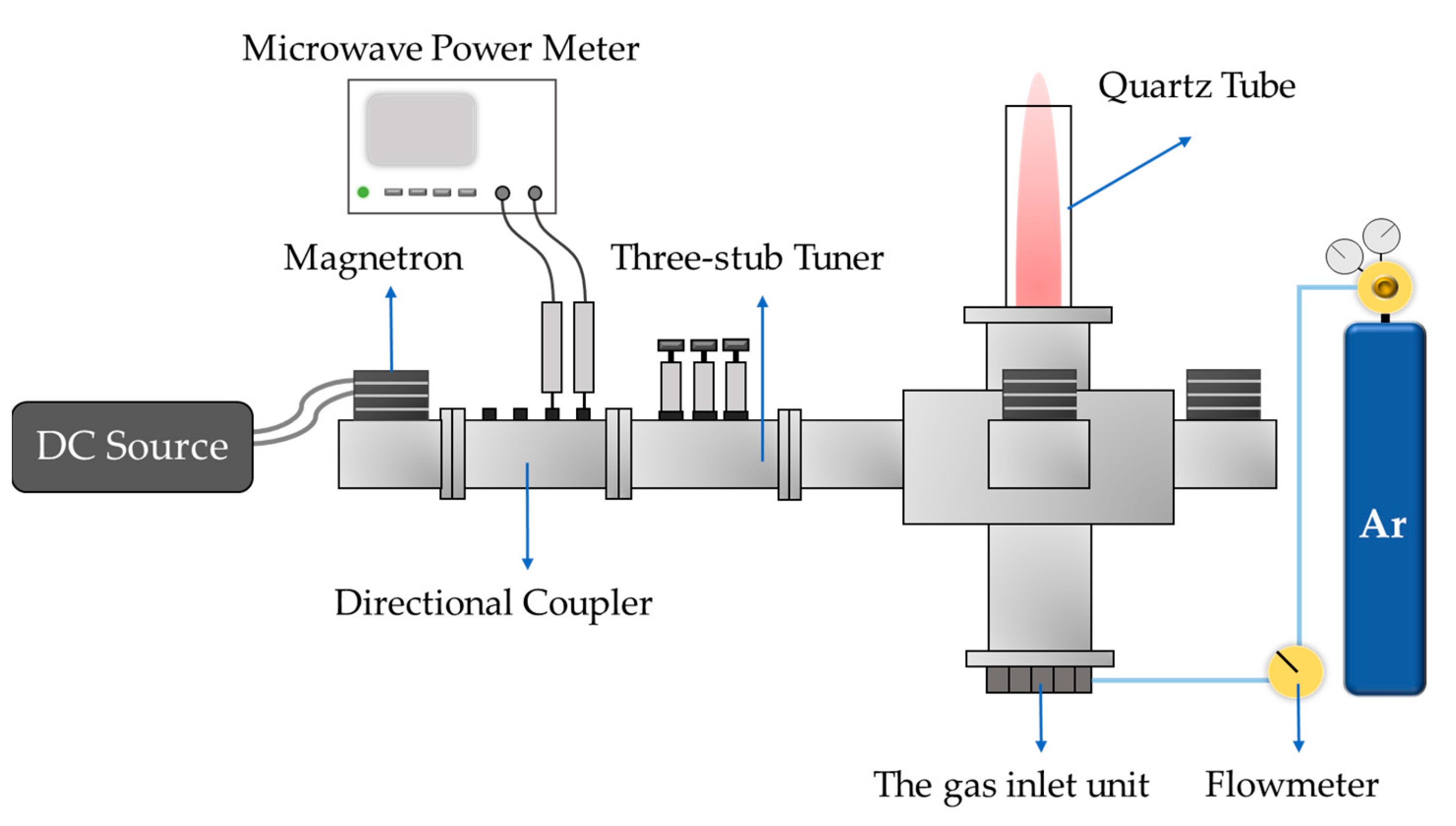 Microwave Power Meter

Quartz Tube

Magnetron

Three-stub Tuner

DC Source

Ar

Directional Coupler

The gas inlet unit

Flowmeter