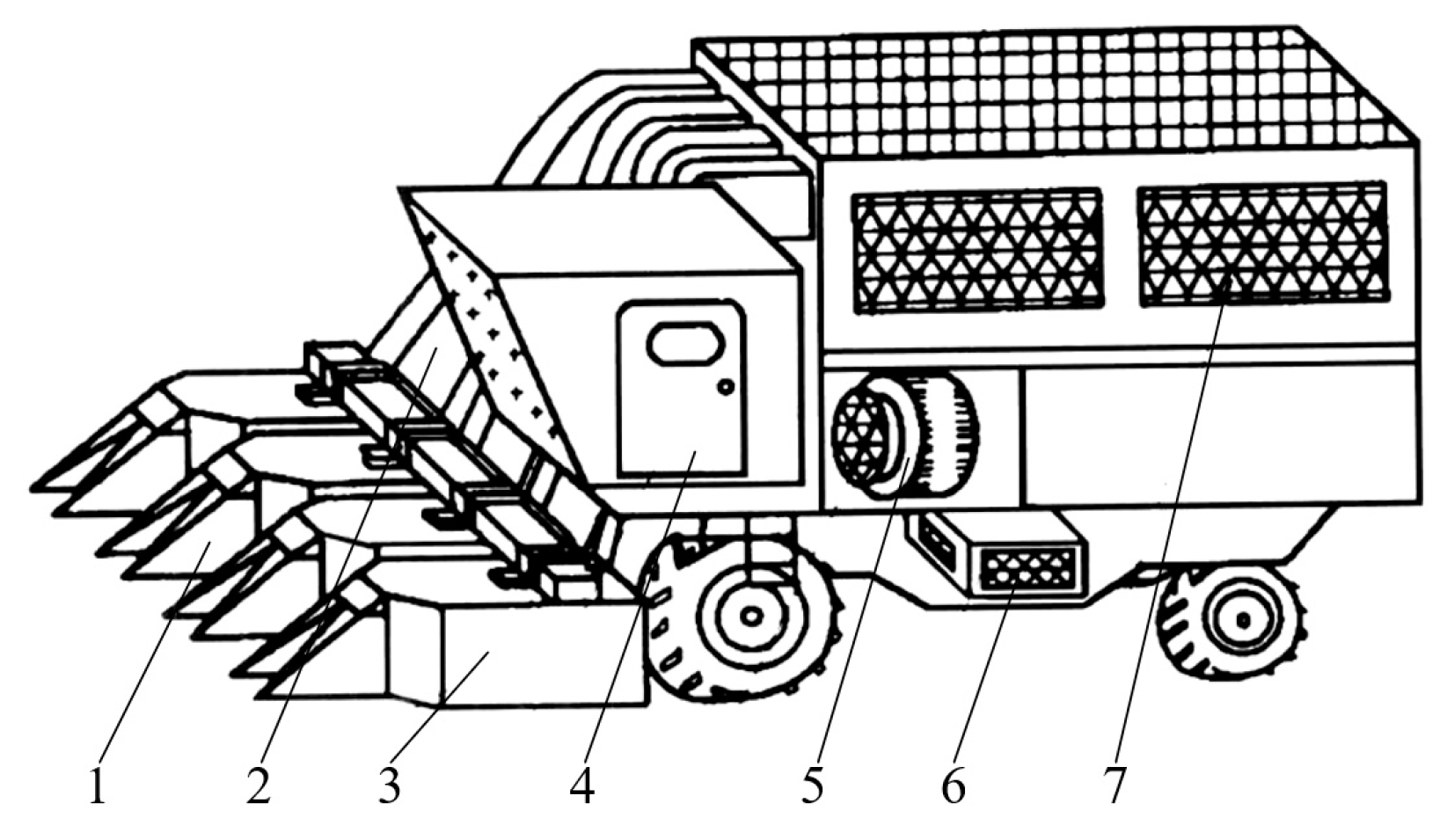 1 2 3 4 5 6 7