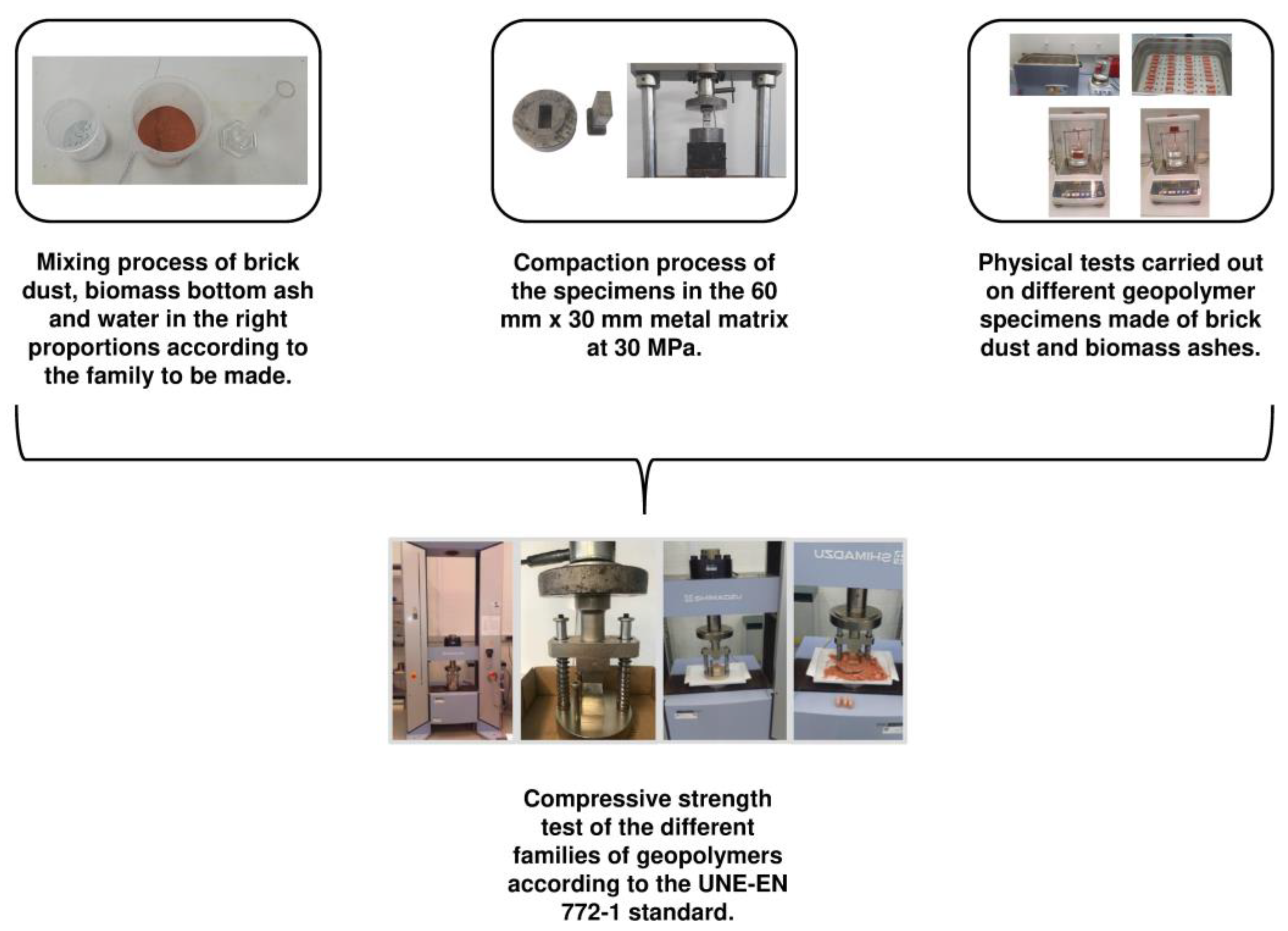 Mixing process of brick dust, biomass bottom ash and water in the right proportions according to the family to be made.

Compaction process of the specimens in the 60 mm x 30 mm metal matrix at 30 MPa.

Physical tests carried out on different geopolymer specimens made of brick dust and biomass ashes.

SHIMADZU

SHIMADZU

Compressive strength test of the different families of geopolymers according to the UNE-EN 772-1 standard.