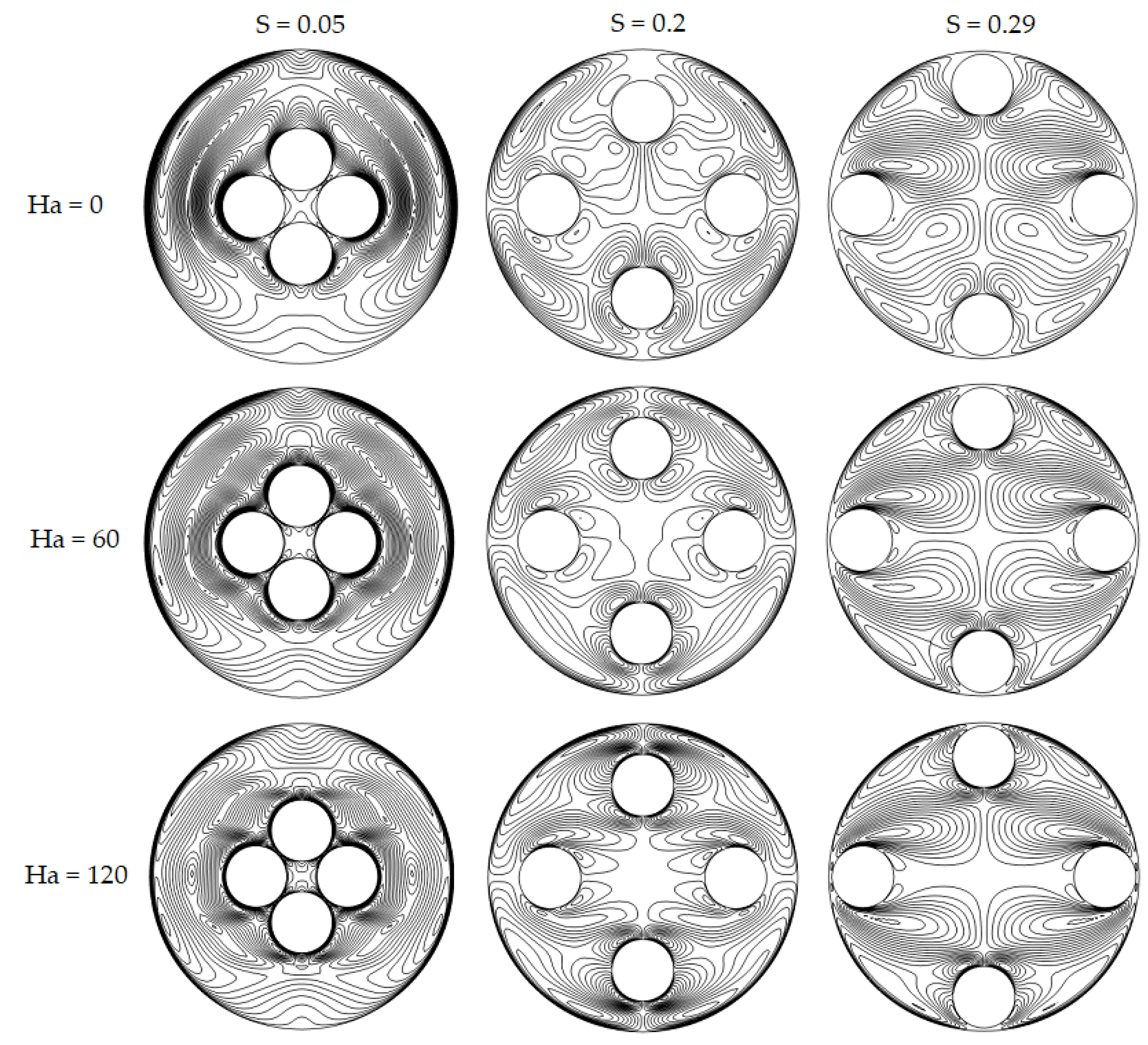 S = 0.05 S = 0.2 S = 0.29

Ha = 0

Ha = 60

Ha = 120