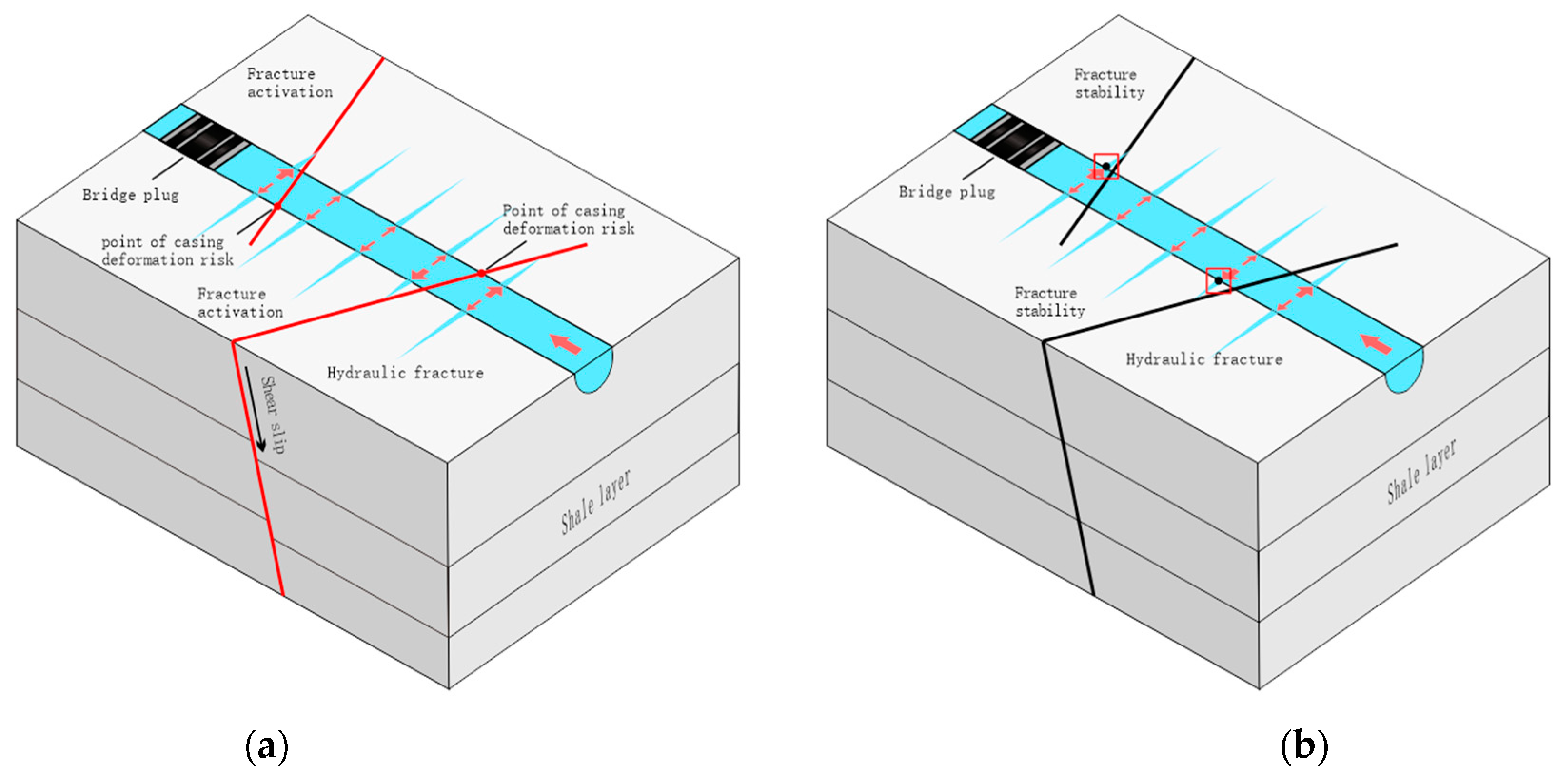 Fracture activation

Bridge plug

point of casing deformation risk

Point of casing deformation risk

Fracture activation

Hydraulic fracture

Shear slip

Shale layer

(a)

Fracture stability

Bridge plug

Fracture stability

Hydraulic fracture

Shale layer

(b)