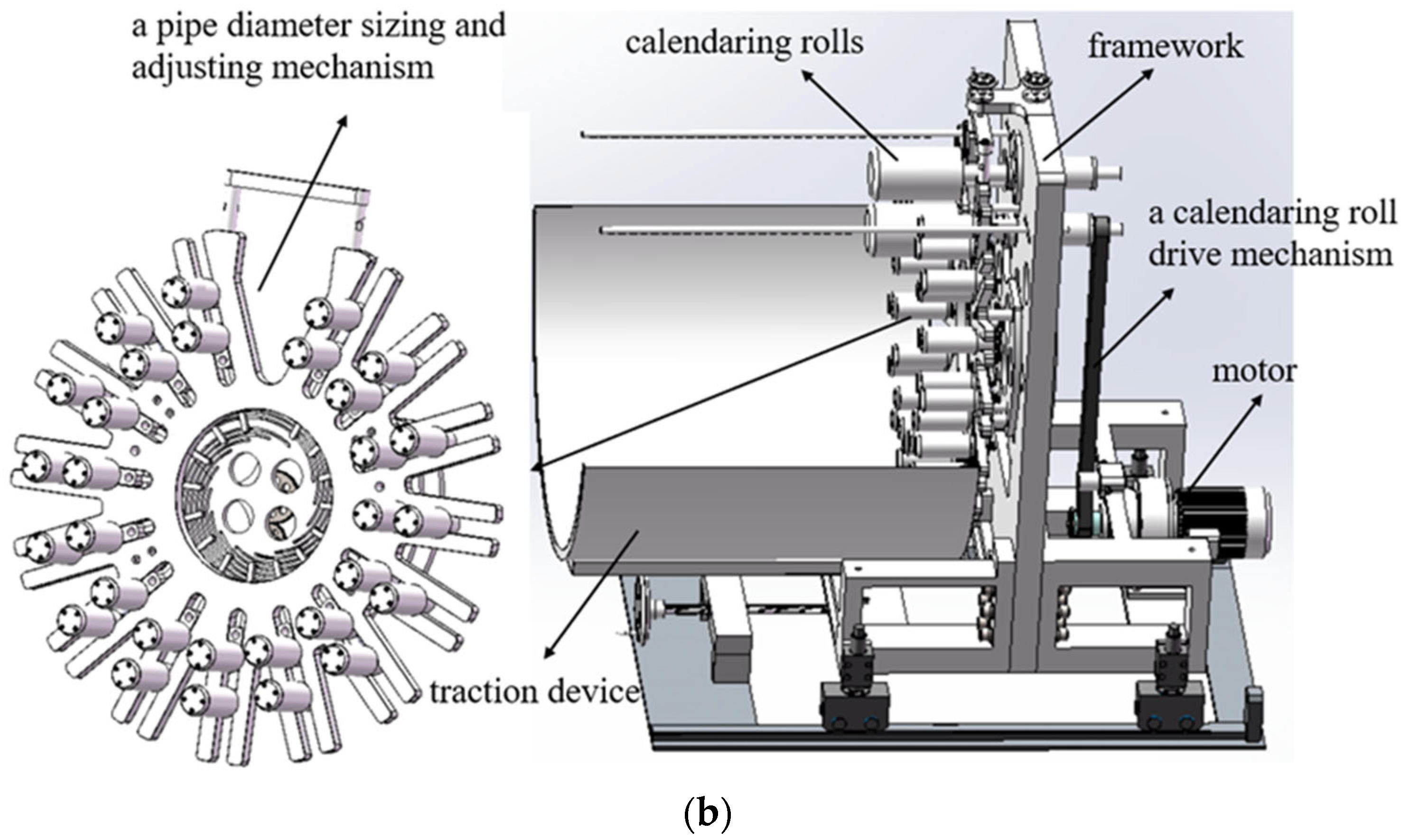 a pipe diameter sizing and adjusting mechanism

calendaring rolls

framework

a calendaring roll drive mechanism

motor

traction device

(b)