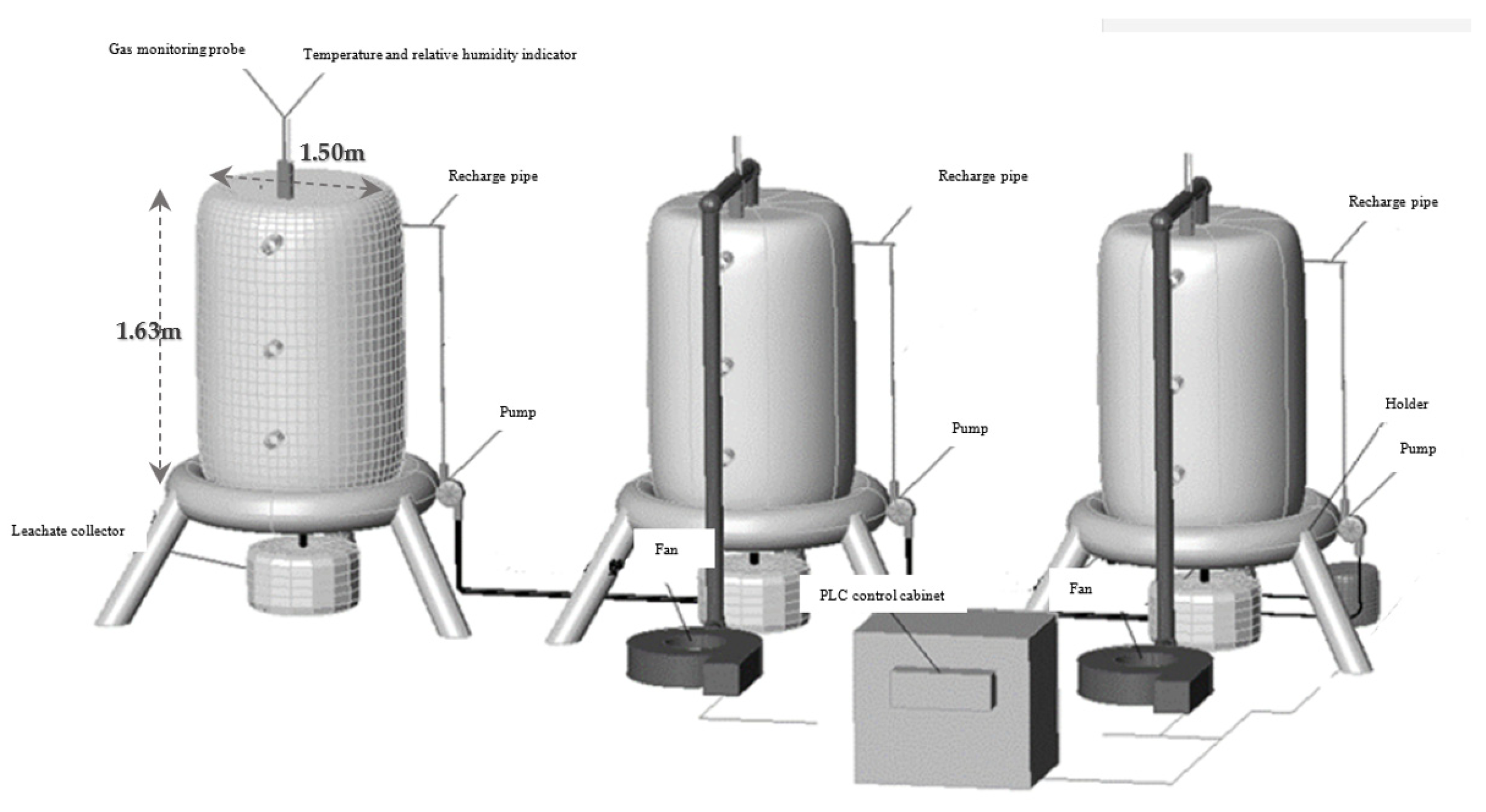 Gas monitoring probe
Temperature and relative humidity indicator
1.50m
Recharge pipe
Recharge pipe
Recharge pipe
1.63m
Pump
Pump
Holder
Pump
Leachate collector
Fan
PLC control cabinet
Fan