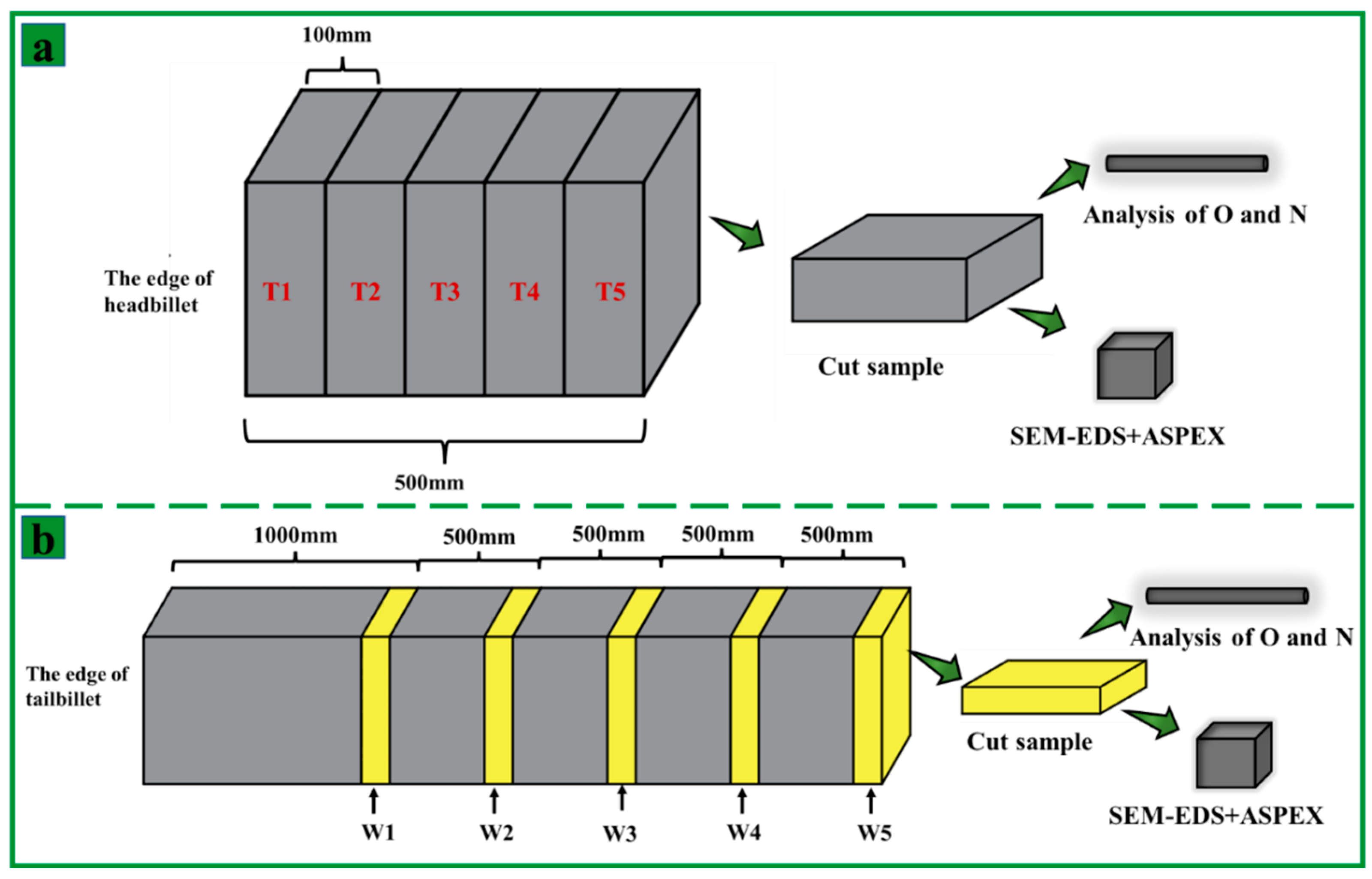 a

100mm

The edge of headbillet

T1 T2 T3 T4 T5

500mm

Cut sample

Analysis of O and N

SEM-EDS+ASPEX

b

1000mm 500mm 500mm 500mm 500mm

The edge of tailbillet

W1 W2 W3 W4 W5

Cut sample

Analysis of O and N

SEM-EDS+ASPEX