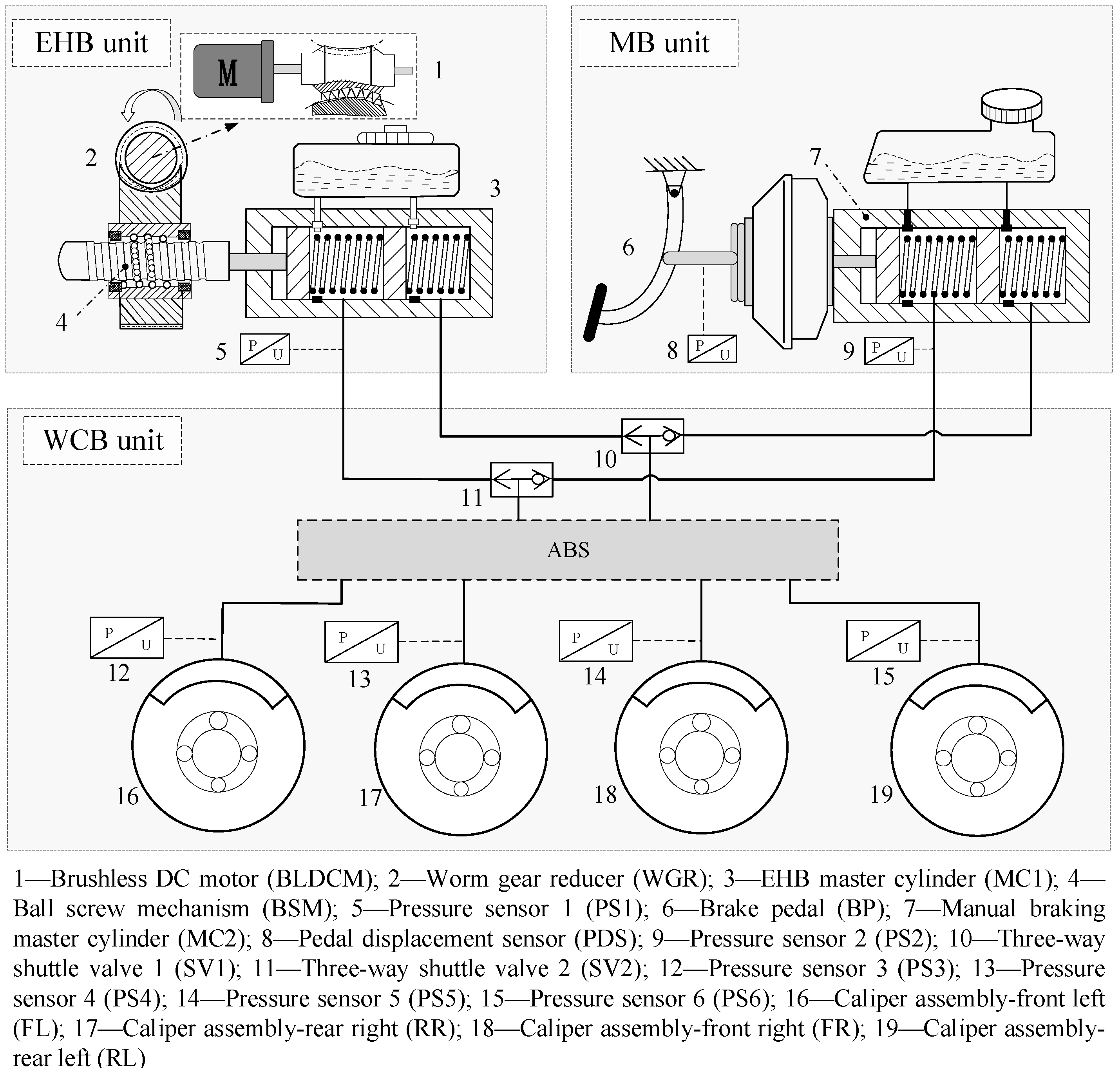 EHB unit

M

1

2

3

4

5 P U

MB unit

7

6

8 P U

9 P U

WCB unit

10

11

ABS

P U
12

P U
13

P U
14

P U
15

16

17

18

19

1—Brushless DC motor (BLDCM); 2—Worm gear reducer (WGR); 3—EHB master cylinder (MC1); 4—Ball screw mechanism (BSM); 5—Pressure sensor 1 (PS1); 6—Brake pedal (BP); 7—Manual braking master cylinder (MC2); 8—Pedal displacement sensor (PDS); 9—Pressure sensor 2 (PS2); 10—Three-way shuttle valve 1 (SV1); 11—Three-way shuttle valve 2 (SV2); 12—Pressure sensor 3 (PS3); 13—Pressure sensor 4 (PS4); 14—Pressure sensor 5 (PS5); 15—Pressure sensor 6 (PS6); 16—Caliper assembly-front left (FL); 17—Caliper assembly-rear right (RR); 18—Caliper assembly-front right (FR); 19—Caliper assembly-rear left (RL)