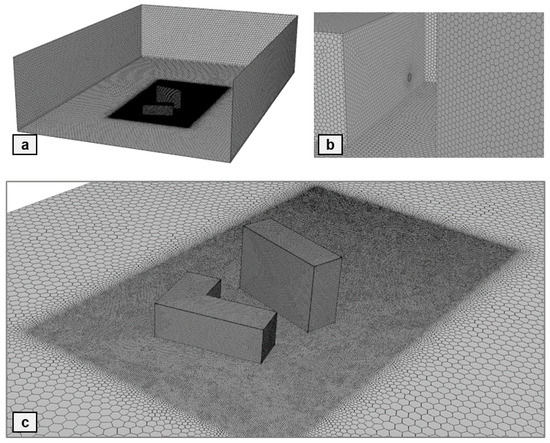 a

b

c