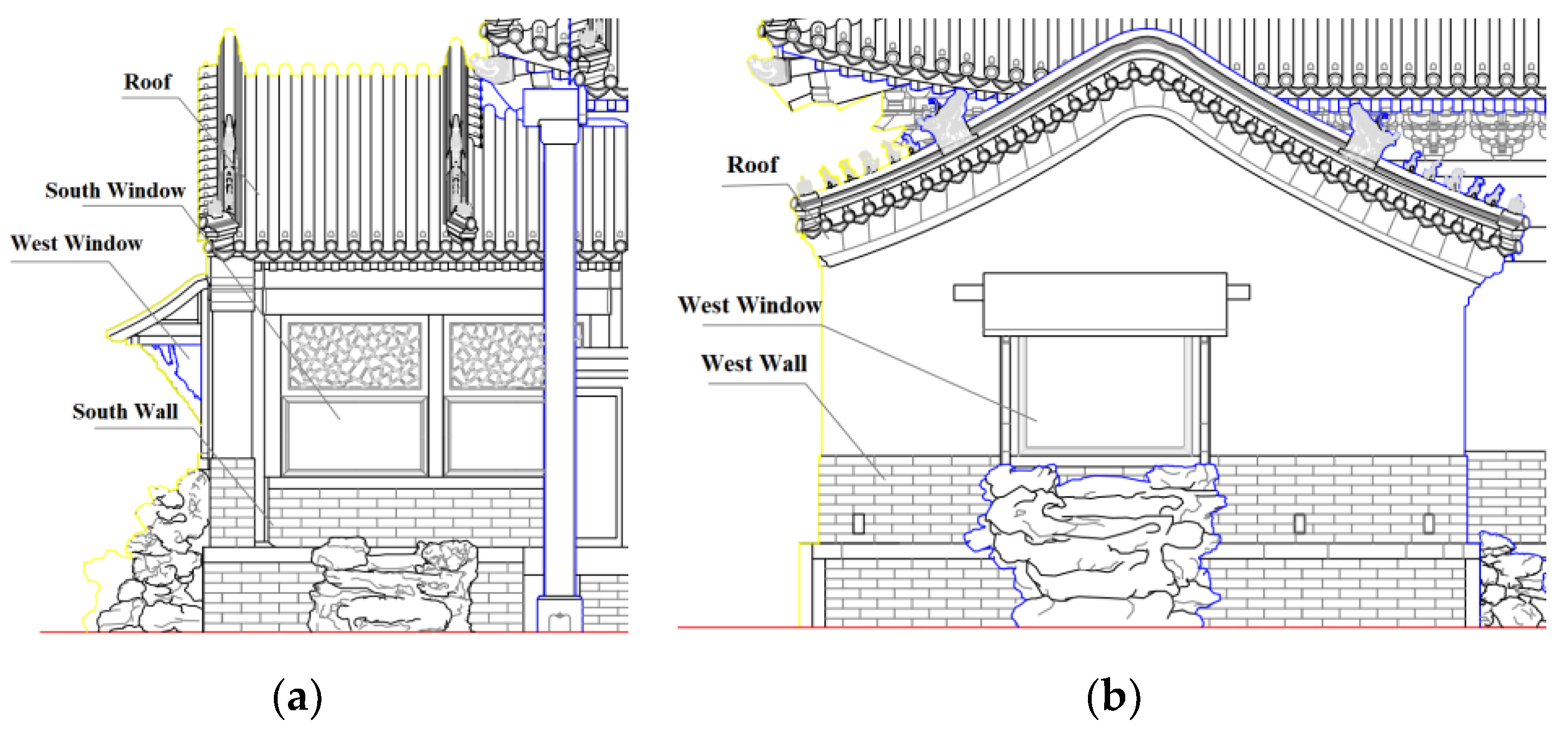 Roof

South Window

West Window

South Wall

(a)

Roof

West Window

West Wall

(b)