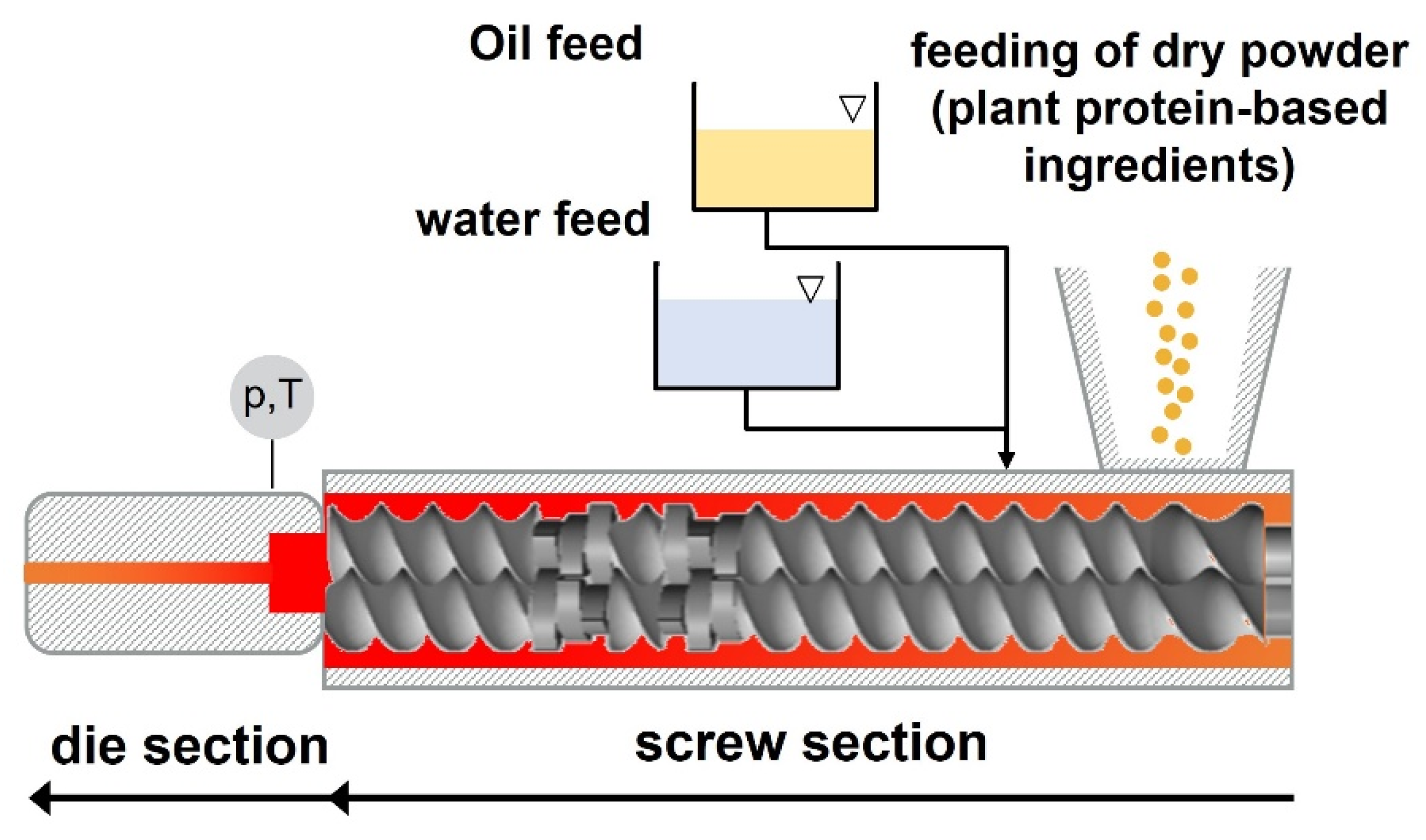 Oil feed

feeding of dry powder (plant protein-based ingredients)

water feed

p,T

die section

screw section