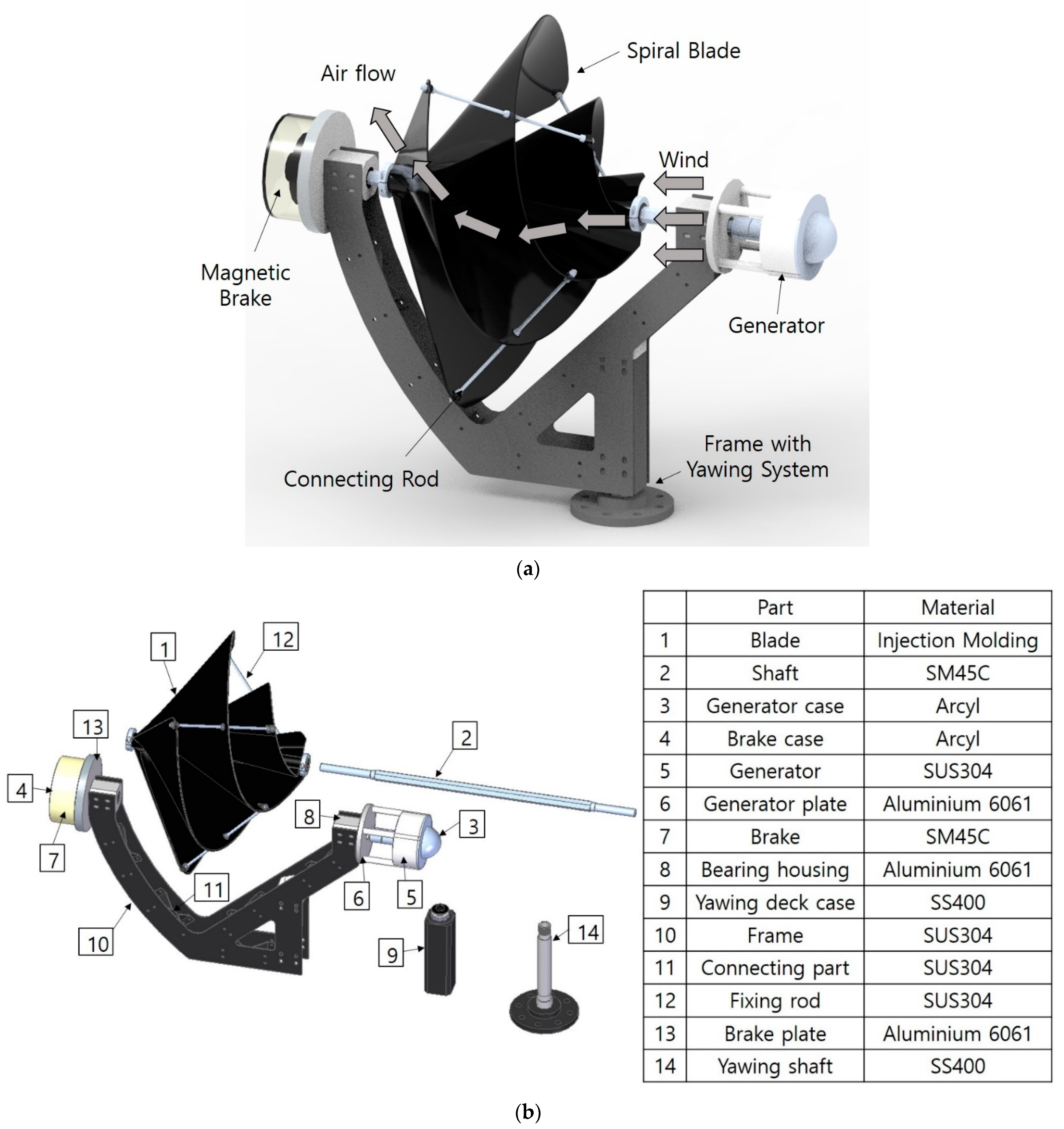 Spiral Blade

Air flow

Wind

Magnetic Brake

Generator

Frame with Yawing System

Connecting Rod

(a)

1

12

13

2

4

8

3

7

11

6

5

10

9

14

| | Part | Material |
|---|---|---|
| 1 | Blade | Injection Molding |
| 2 | Shaft | SM45C |
| 3 | Generator case | Arcyl |
| 4 | Brake case | Arcyl |
| 5 | Generator | SUS304 |
| 6 | Generator plate | Aluminium 6061 |
| 7 | Brake | SM45C |
| 8 | Bearing housing | Aluminium 6061 |
| 9 | Yawing deck case | SS400 |
| 10 | Frame | SUS304 |
| 11 | Connecting part | SUS304 |
| 12 | Fixing rod | SUS304 |
| 13 | Brake plate | Aluminium 6061 |
| 14 | Yawing shaft | SS400 |

(b)