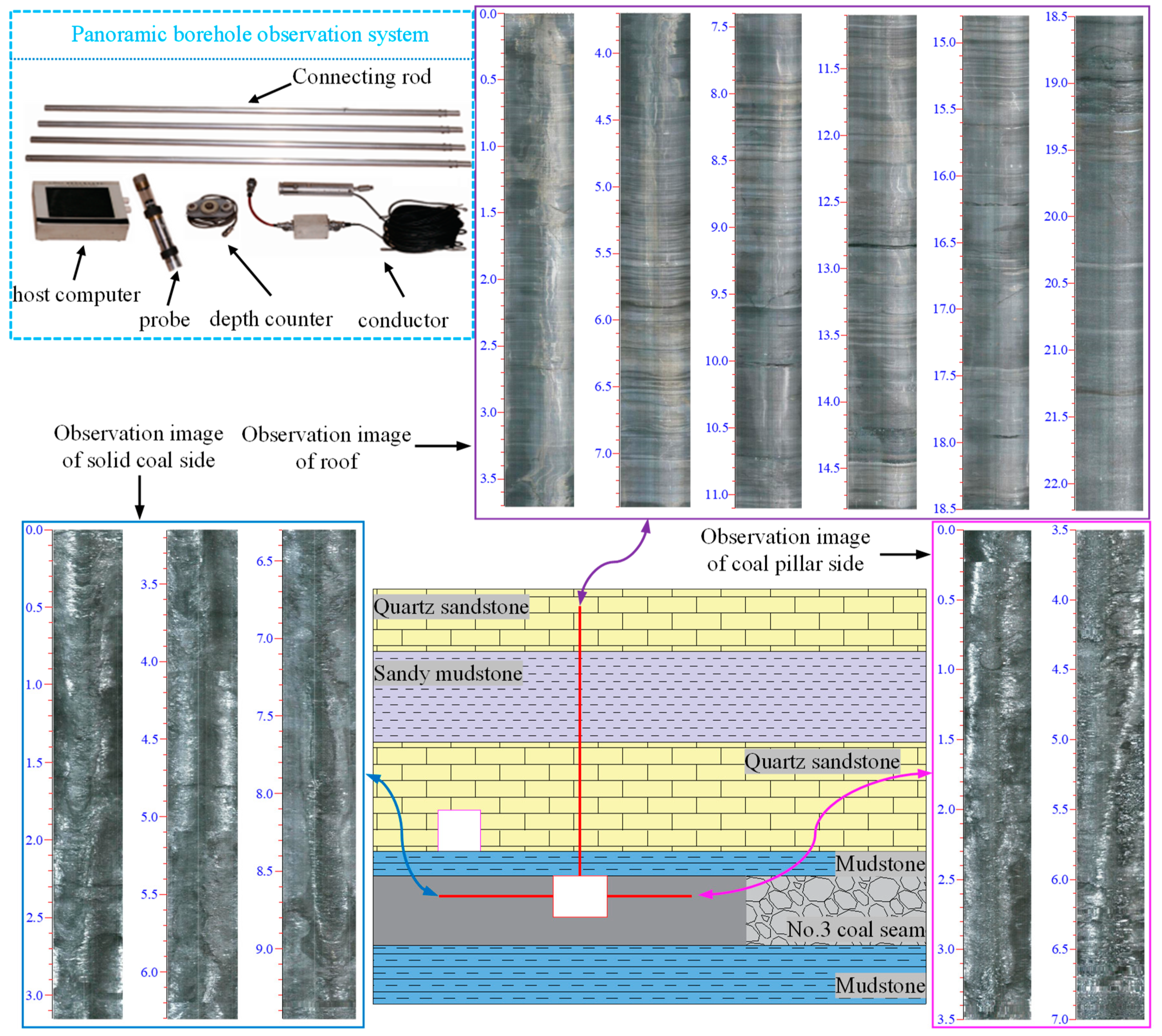 Panoramic borehole observation system

Connecting rod

host computer

probe

depth counter

conductor

0.0
0.5
1.0
1.5
2.0
2.5
3.0
3.5

4.0
4.5
5.0
5.5
6.0
6.5
7.0

7.5
8.0
8.5
9.0
9.5
10.0
10.5
11.0

11.5
12.0
12.5
13.0
13.5
14.0
14.5

15.0
15.5
16.0
16.5
17.0
17.5
18.0
18.5

18.5
19.0
19.5
20.0
20.5
21.0
21.5
22.0

Observation image of solid coal side

Observation image of roof

0.0
0.5
1.0
1.5
2.0
2.5
3.0

3.5
4.0
4.5
5.0
5.5
6.0

6.5
7.0
7.5
8.0
8.5
9.0

Observation image of coal pillar side

Quartz sandstone

Sandy mudstone

Quartz sandstone

Mudstone

No.3 coal seam

Mudstone

0.0
0.5
1.0
1.5
2.0
2.5
3.0
3.5

3.5
4.0
4.5
5.0
5.5
6.0
6.5
7.0