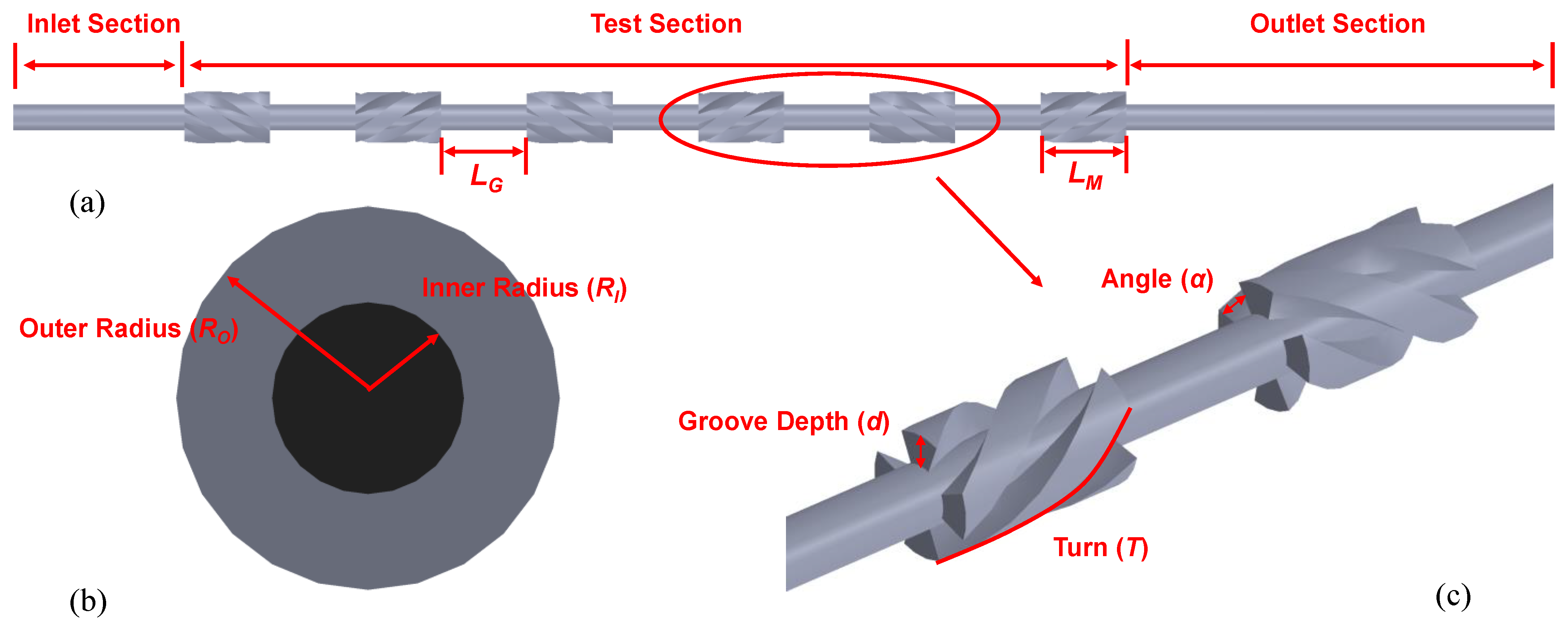 Inlet Section

Test Section

Outlet Section

$L_G$

$L_M$

(a)

Inner Radius ($R_I$)

Outer Radius ($R_O$)

Angle ($\alpha$)

Groove Depth ($d$)

Turn ($T$)

(b)

(c)