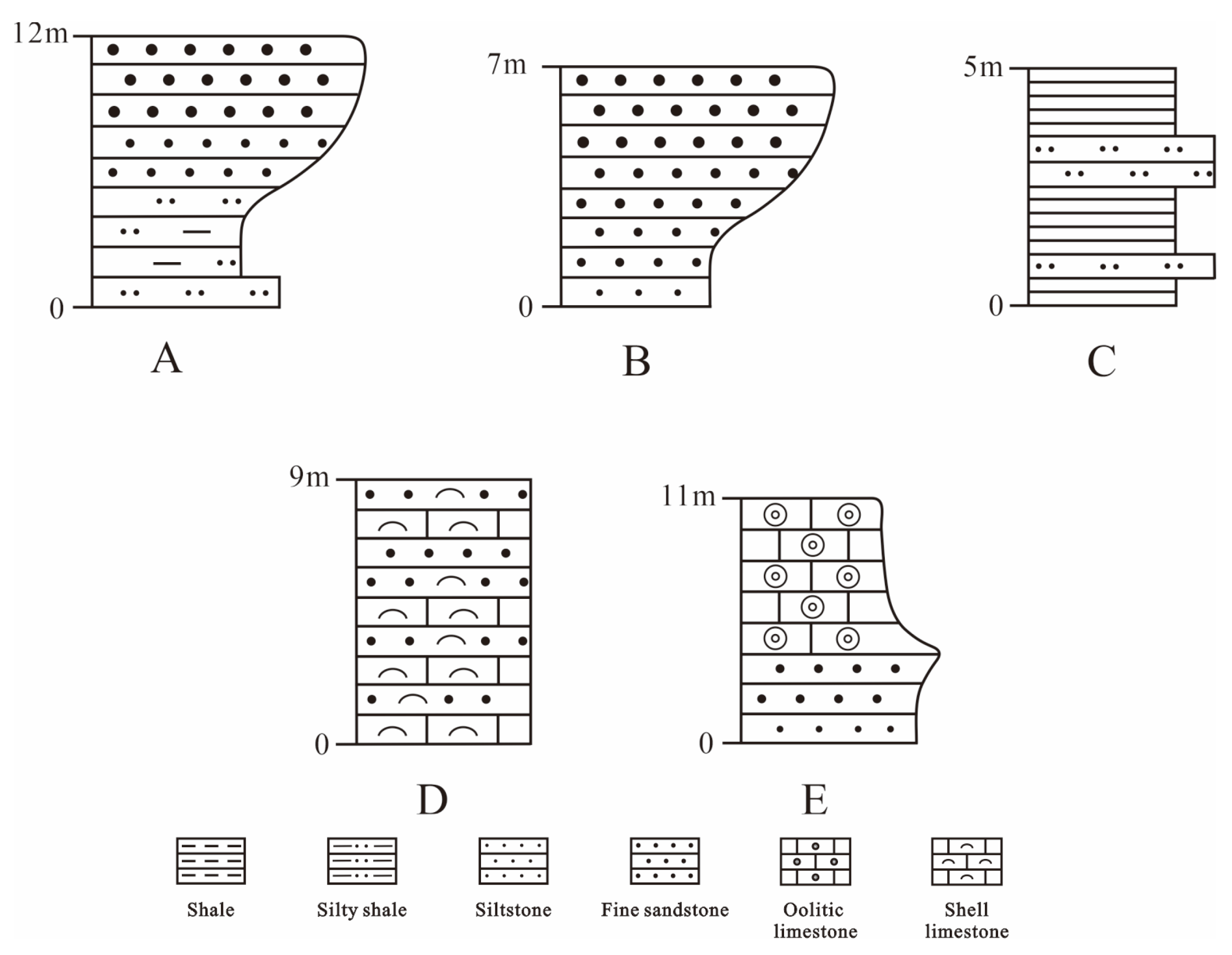 12m
0
A

7m
0
B

5m
0
C

9m
0
D

11m
0
E

Shale

Silty shale

Siltstone

Fine sandstone

Oolitic limestone

Shell limestone