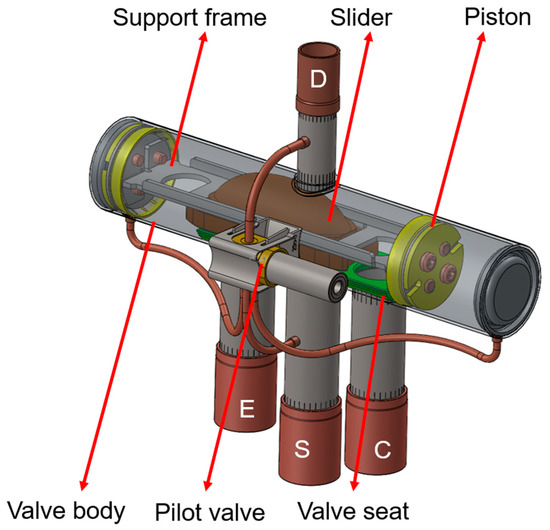 Support frame
Slider
Piston
D
E
S
C
Valve body
Pilot valve
Valve seat