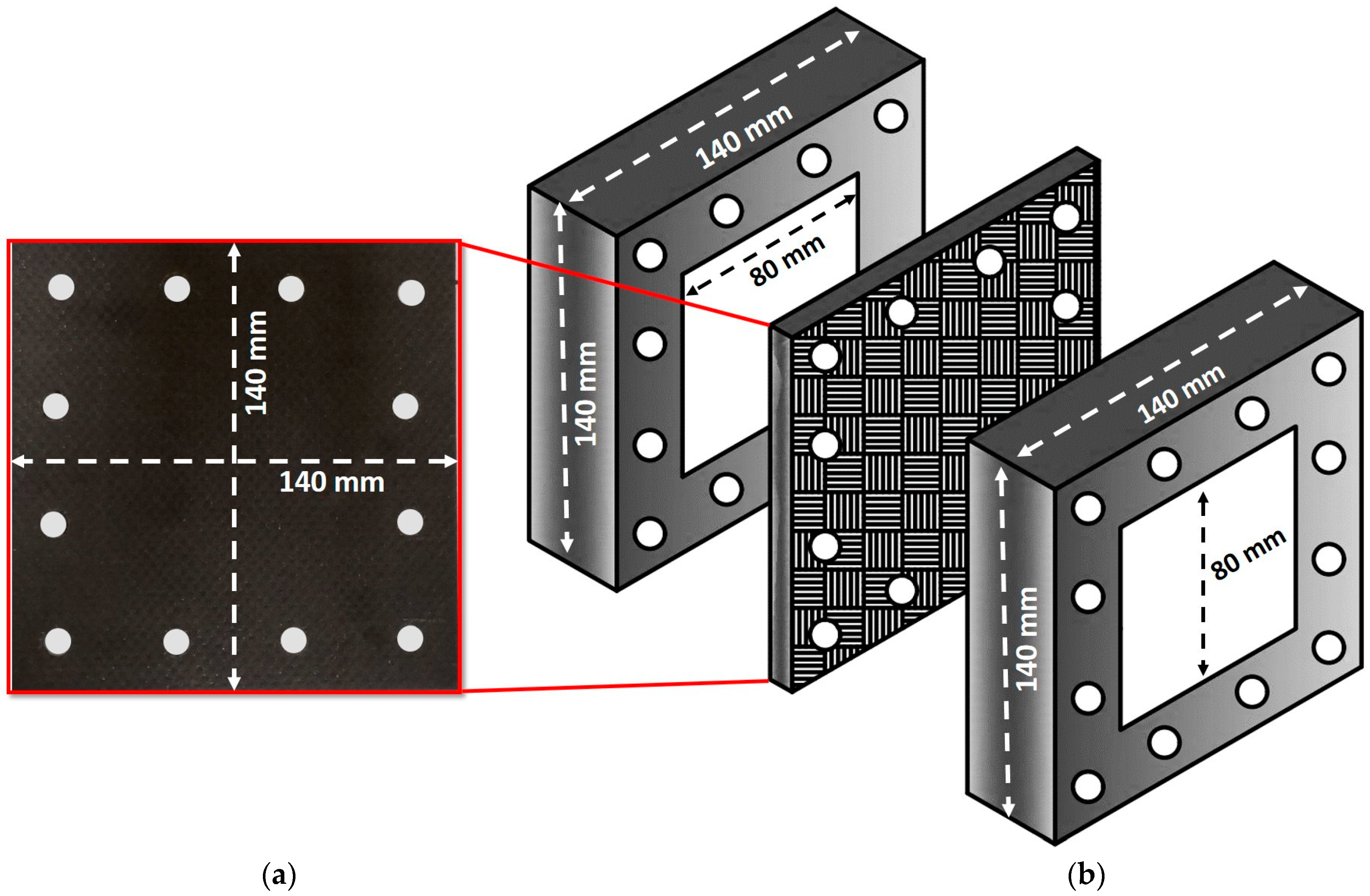 140 mm

140 mm

140 mm

140 mm

80 mm

140 mm

140 mm

80 mm

(a)

(b)