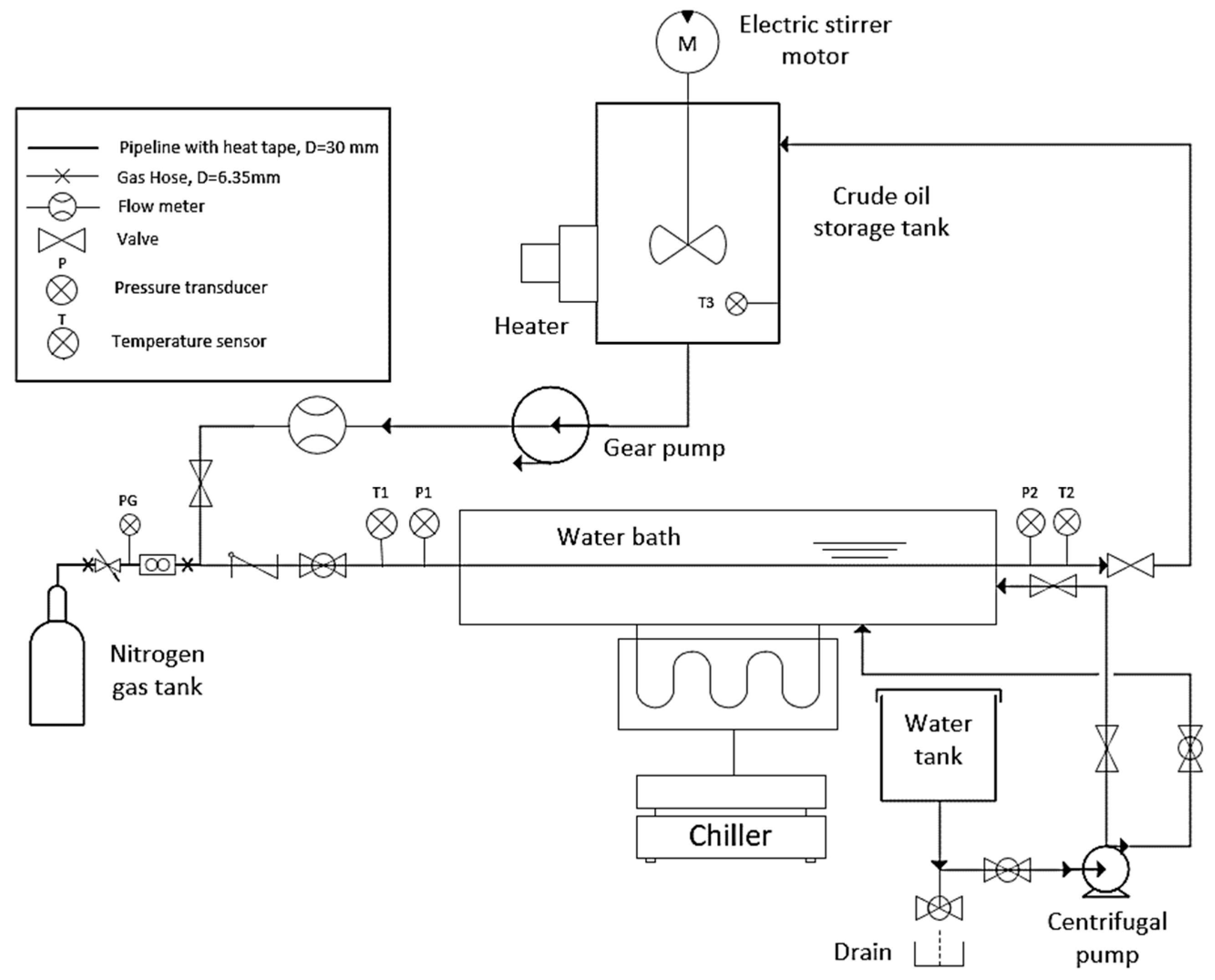 M

Electric stirrer motor

Pipeline with heat tape, D=30 mm
Gas Hose, D=6.35mm
Flow meter
Valve
P
Pressure transducer
T
Temperature sensor

Crude oil storage tank

Heater

T3

Gear pump

PG

T1 P1

Water bath

P2 T2

Nitrogen gas tank

Water tank

Chiller

Drain

Centrifugal pump