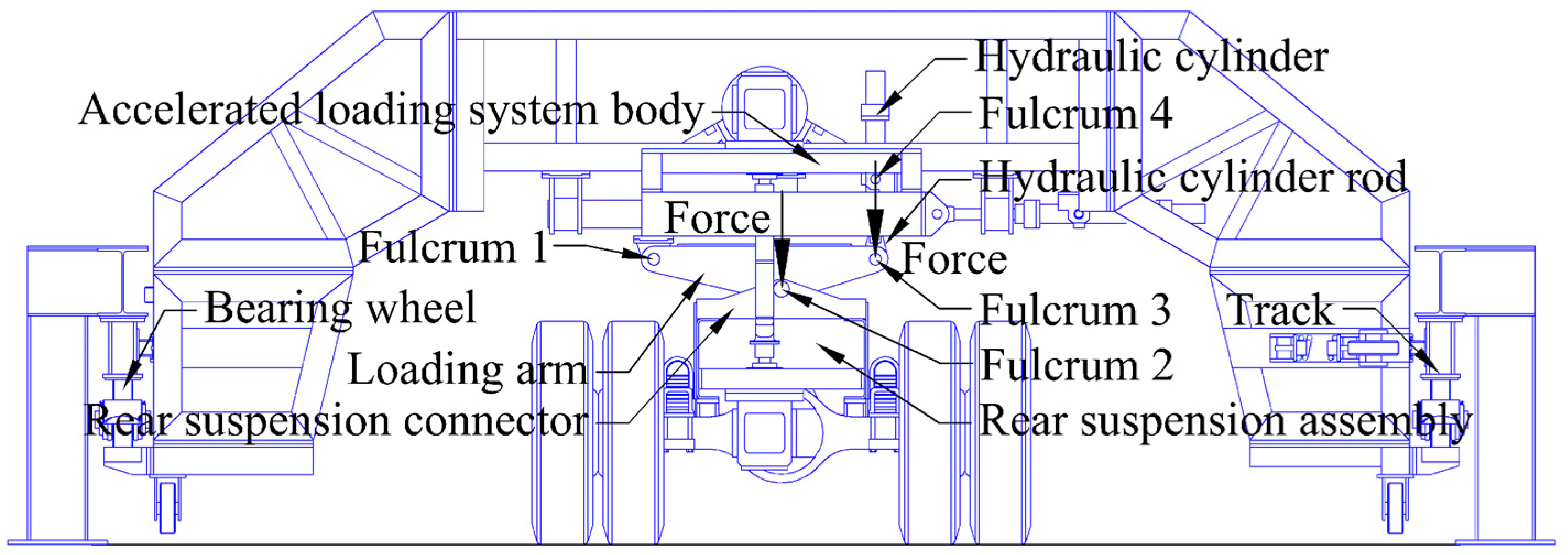 Hydraulic cylinder
Accelerated loading system body
Fulcrum 4
Hydraulic cylinder rod
Force
Fulcrum 1
Force
Bearing wheel
Fulcrum 3
Track
Loading arm
Fulcrum 2
Rear suspension connector
Rear suspension assembly