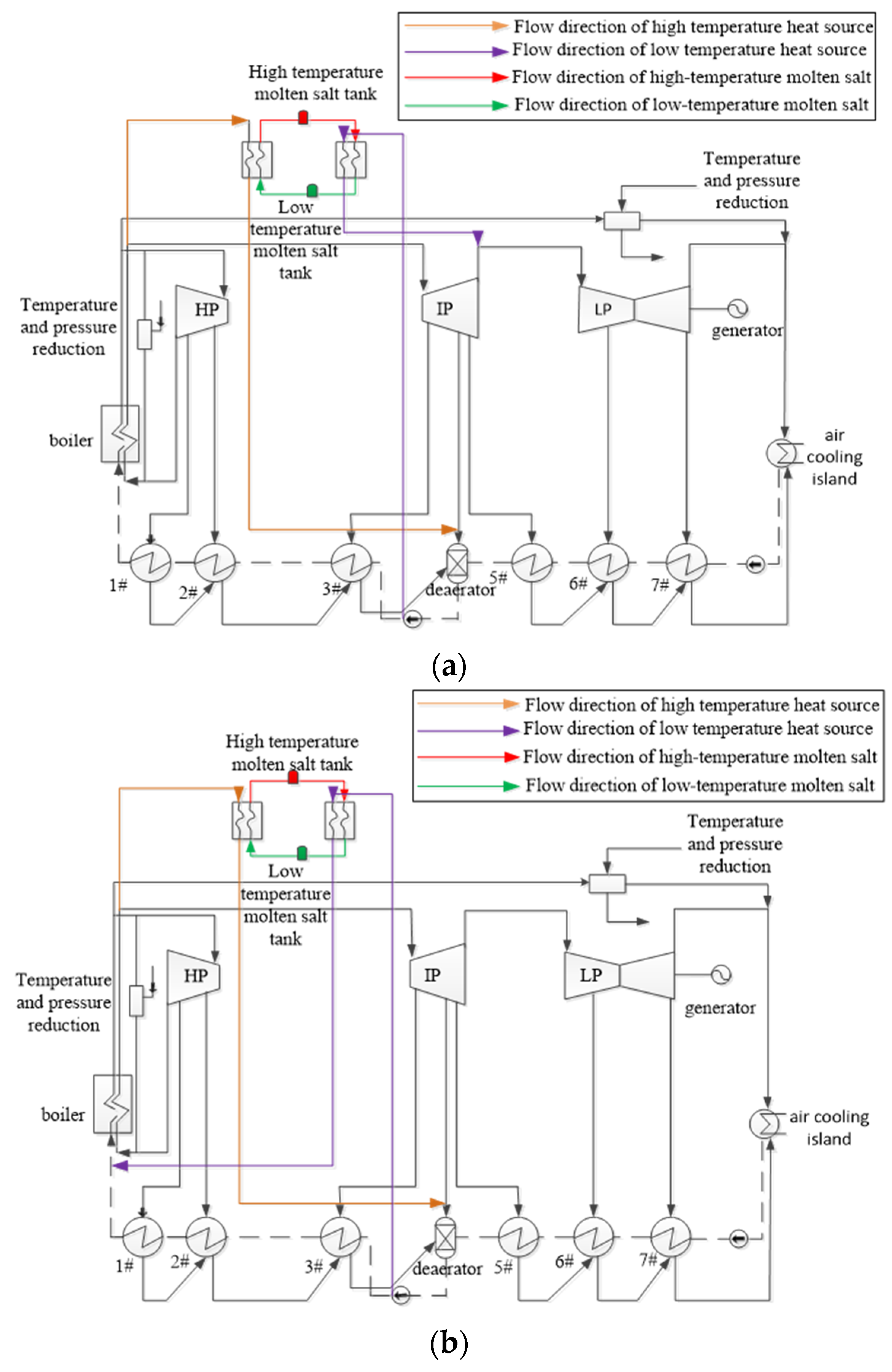 Flow direction of high temperature heat source
Flow direction of low temperature heat source
Flow direction of high-temperature molten salt
Flow direction of low-temperature molten salt

High temperature molten salt tank

Low temperature molten salt tank

Temperature and pressure reduction

Temperature and pressure reduction

HP

IP

LP

generator

boiler

air cooling island

1#

2#

3#

deaerator

5#

6#

7#

(a)

Flow direction of high temperature heat source
Flow direction of low temperature heat source
Flow direction of high-temperature molten salt
Flow direction of low-temperature molten salt

High temperature molten salt tank

Low temperature molten salt tank

Temperature and pressure reduction

Temperature and pressure reduction

HP

IP

LP

generator

boiler

air cooling island

1#

2#

3#

deaerator

5#

6#

7#

(b)