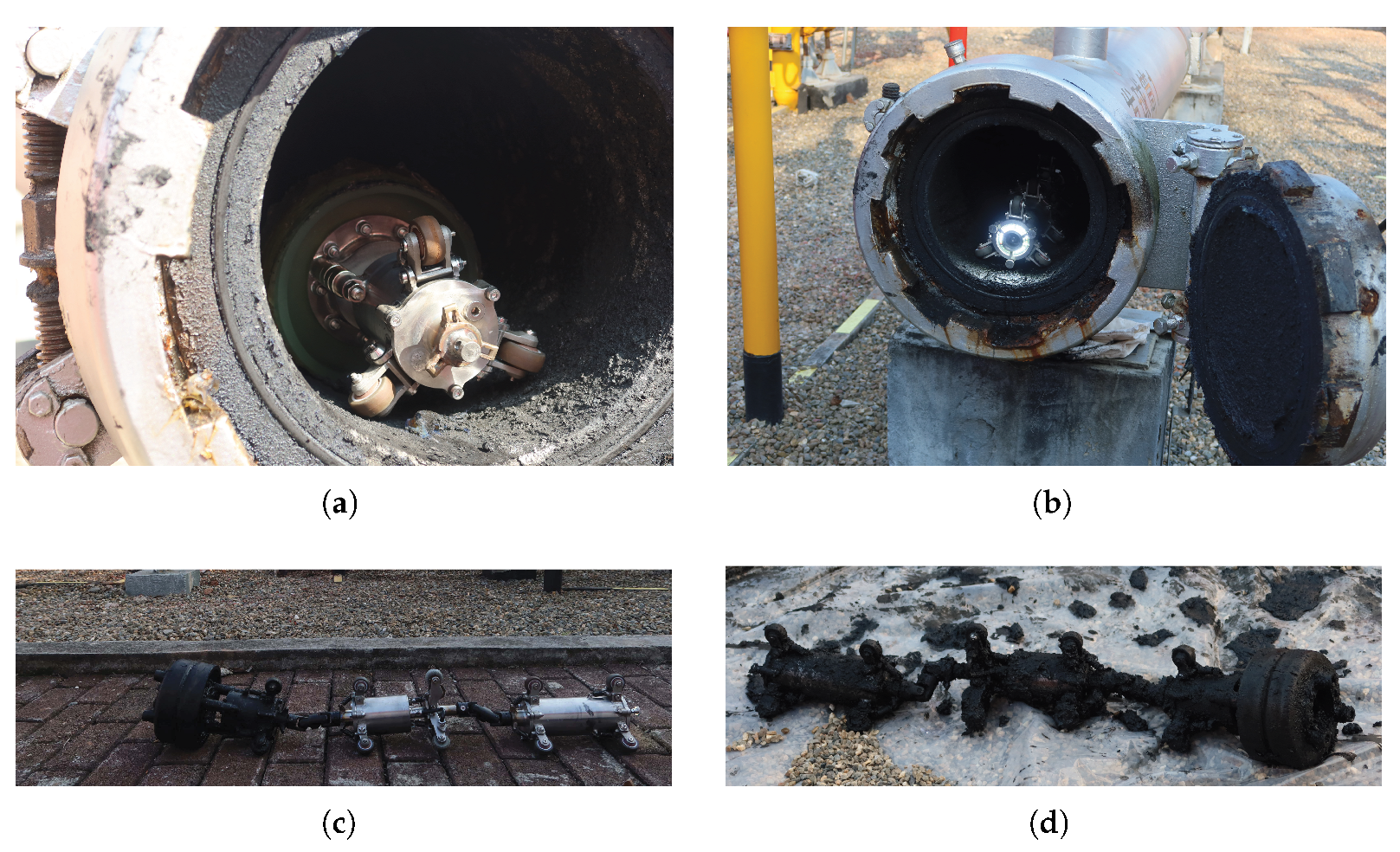 (a)

(b)

(c)

(d)