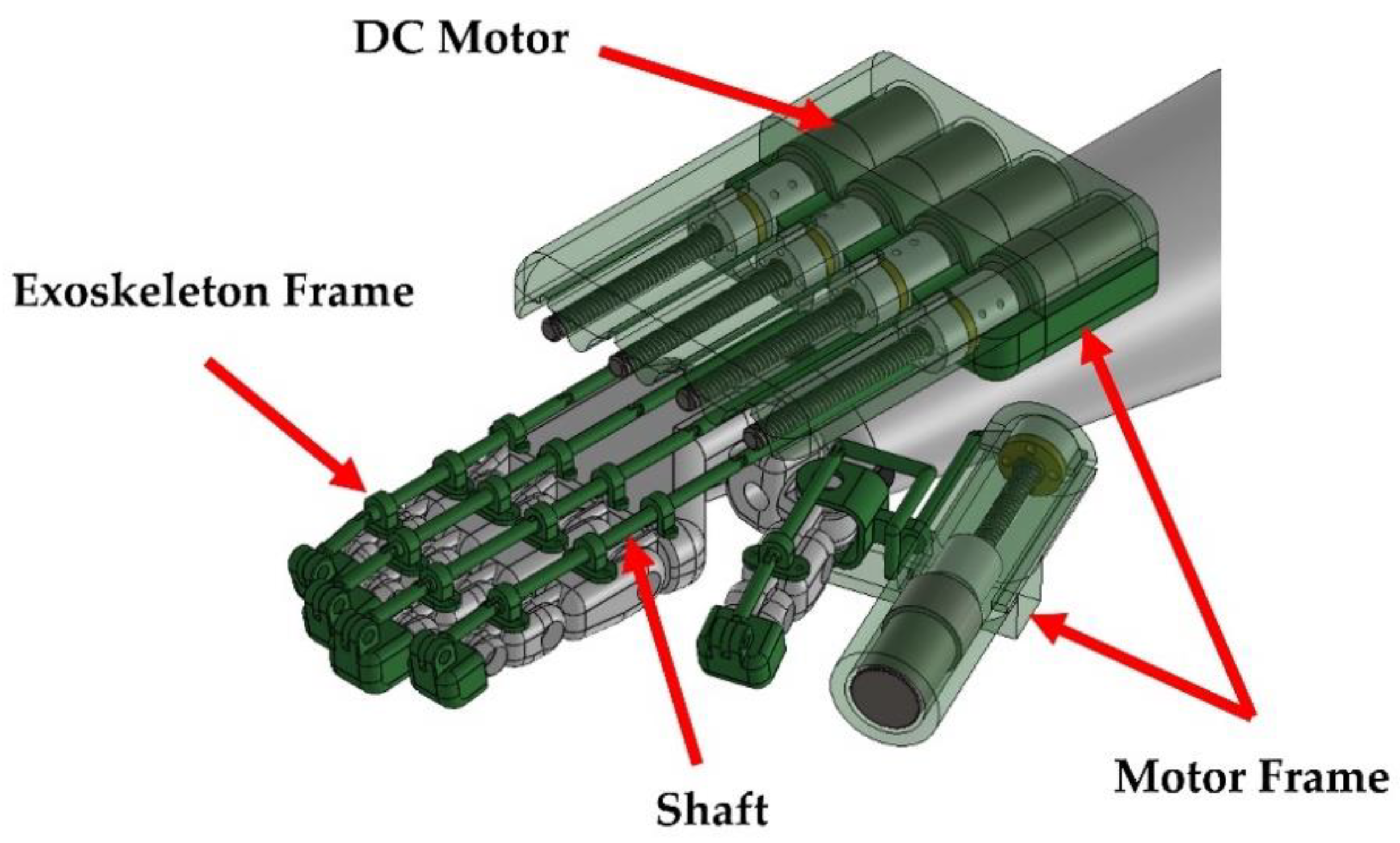 DC Motor

Exoskeleton Frame

Shaft

Motor Frame