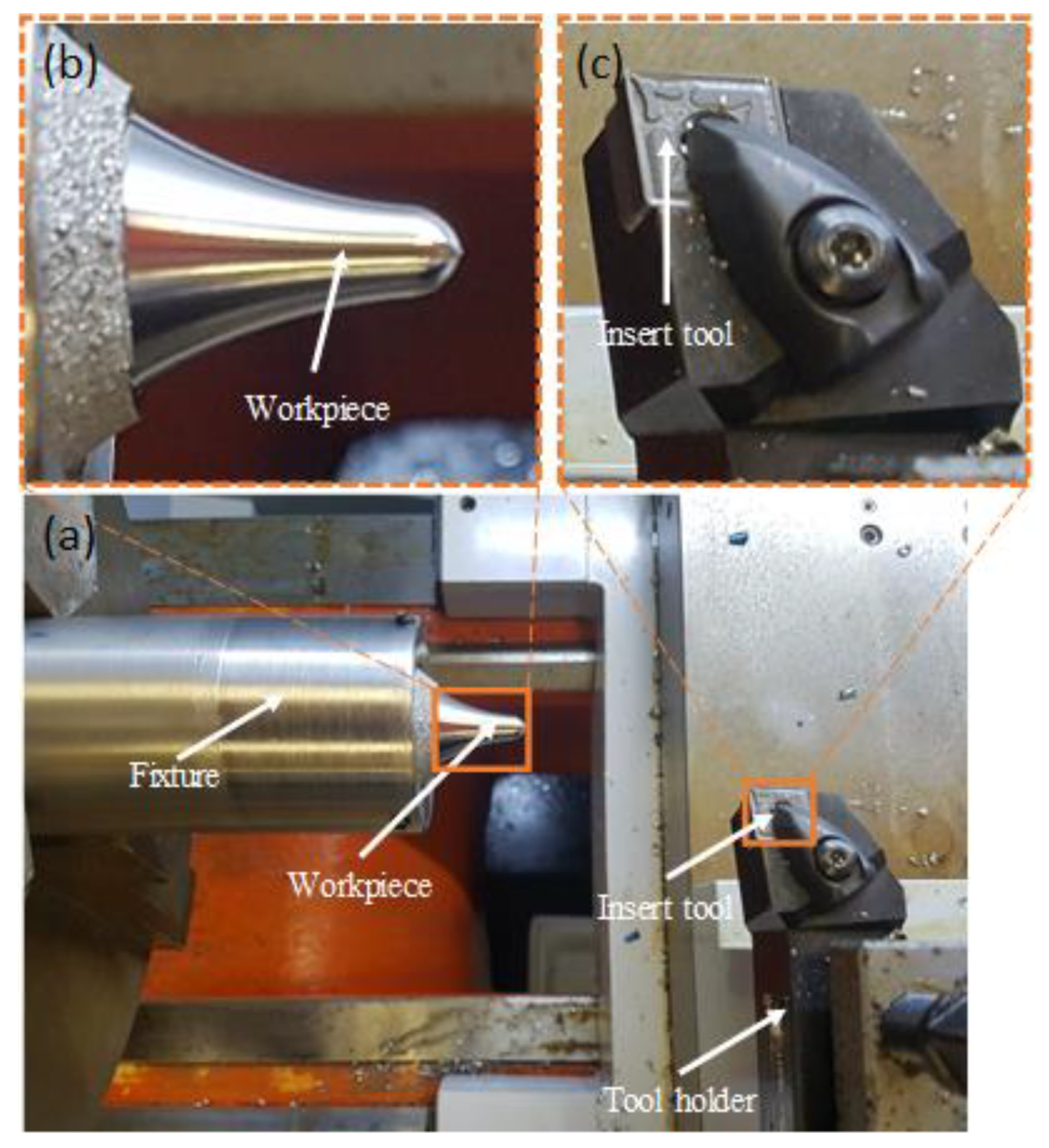 (b)

Workpiece

(c)

Insert tool

(a)

Fixture

Workpiece

Insert tool

Tool holder