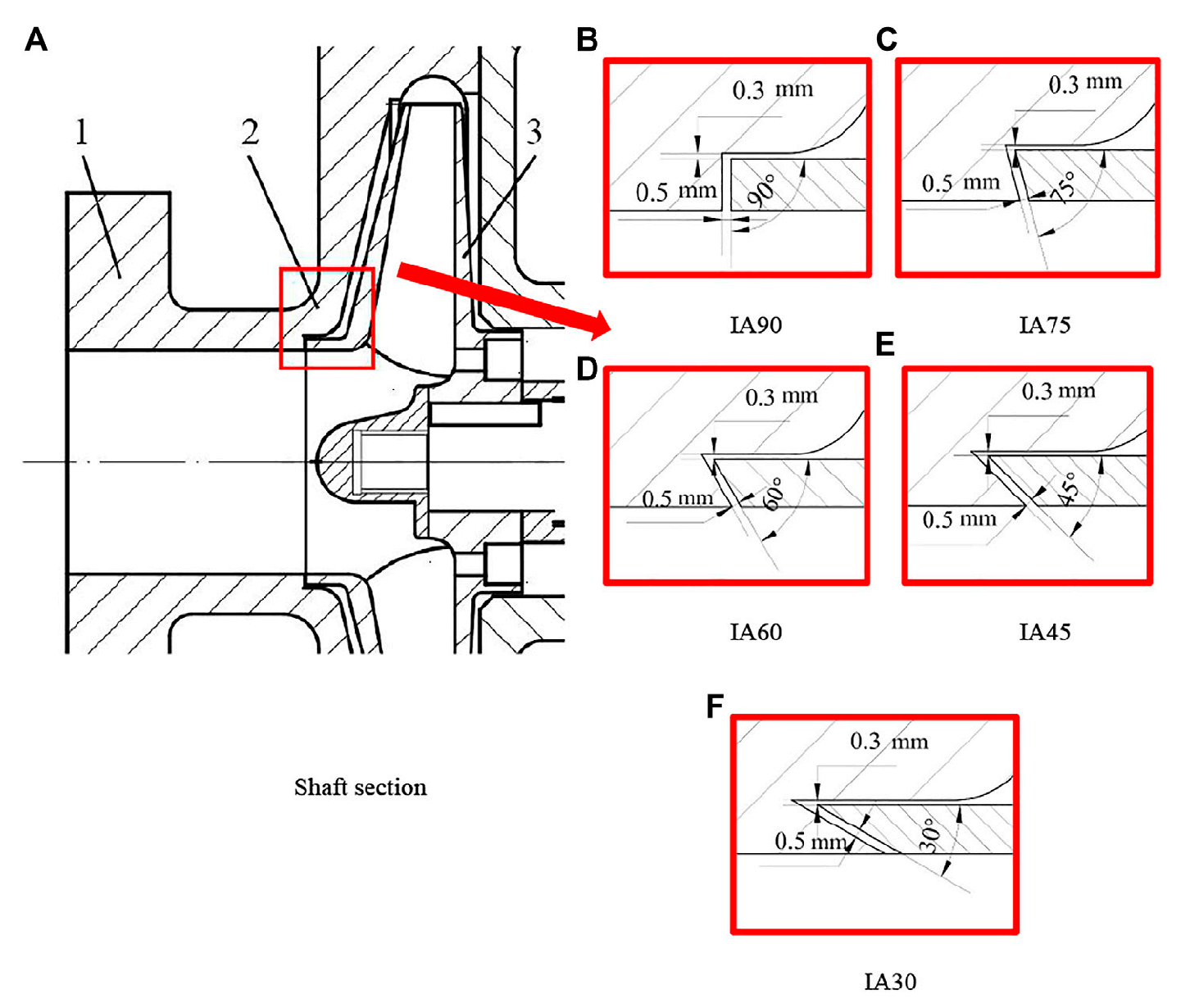 A

1

2

3

Shaft section

B

0.3 mm

0.5 mm

90°

IA90

C

0.3 mm

0.5 mm

75°

IA75

D

0.3 mm

0.5 mm

60°

IA60

E

0.3 mm

0.5 mm

45°

IA45

F

0.3 mm

0.5 mm

30°

IA30