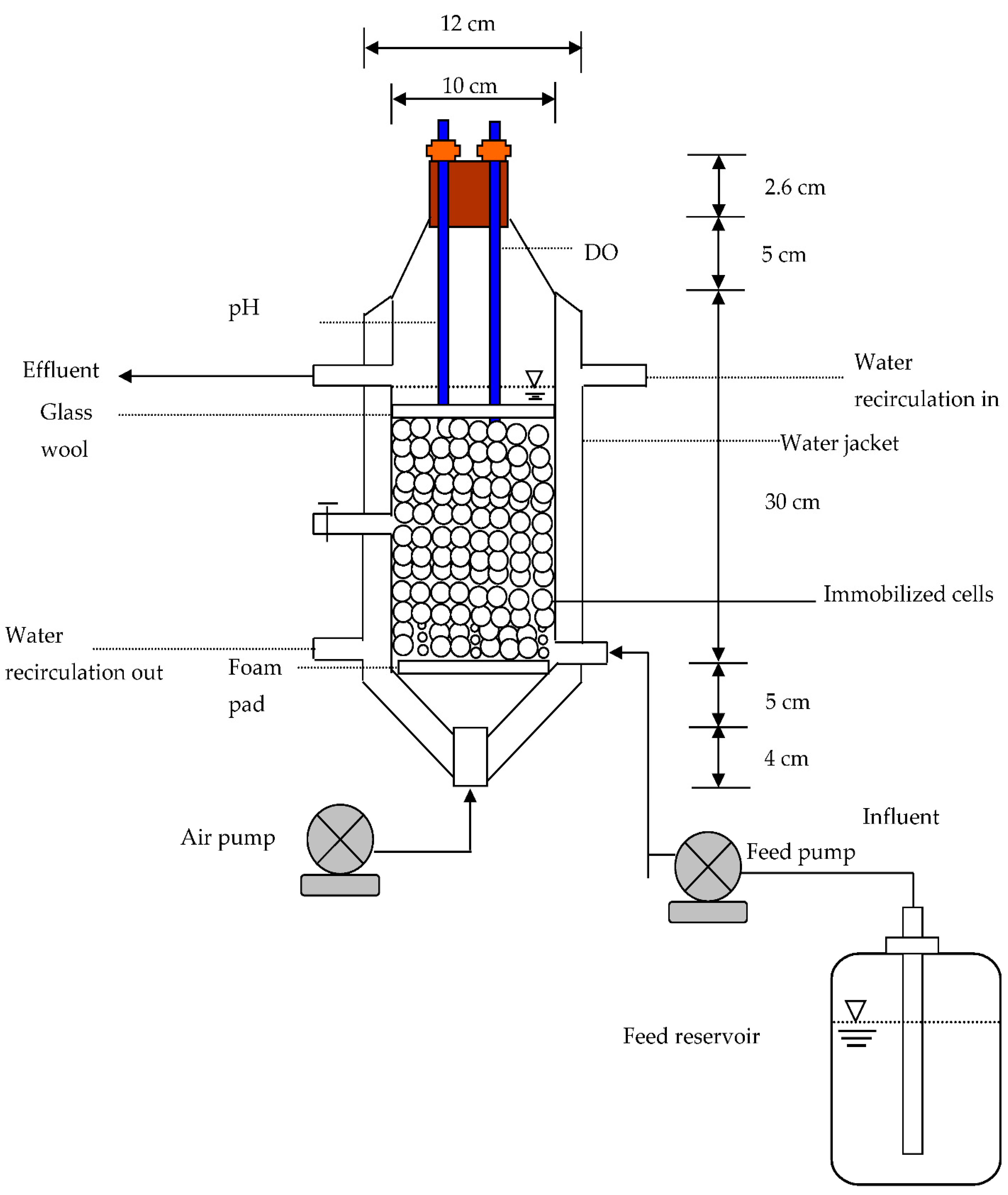 12 cm

10 cm

2.6 cm

DO

5 cm

pH

Effluent

Water recirculation in

Glass wool

Water jacket

30 cm

Immobilized cells

Water recirculation out

Foam pad

5 cm

4 cm

Influent

Air pump

Feed pump

Feed reservoir