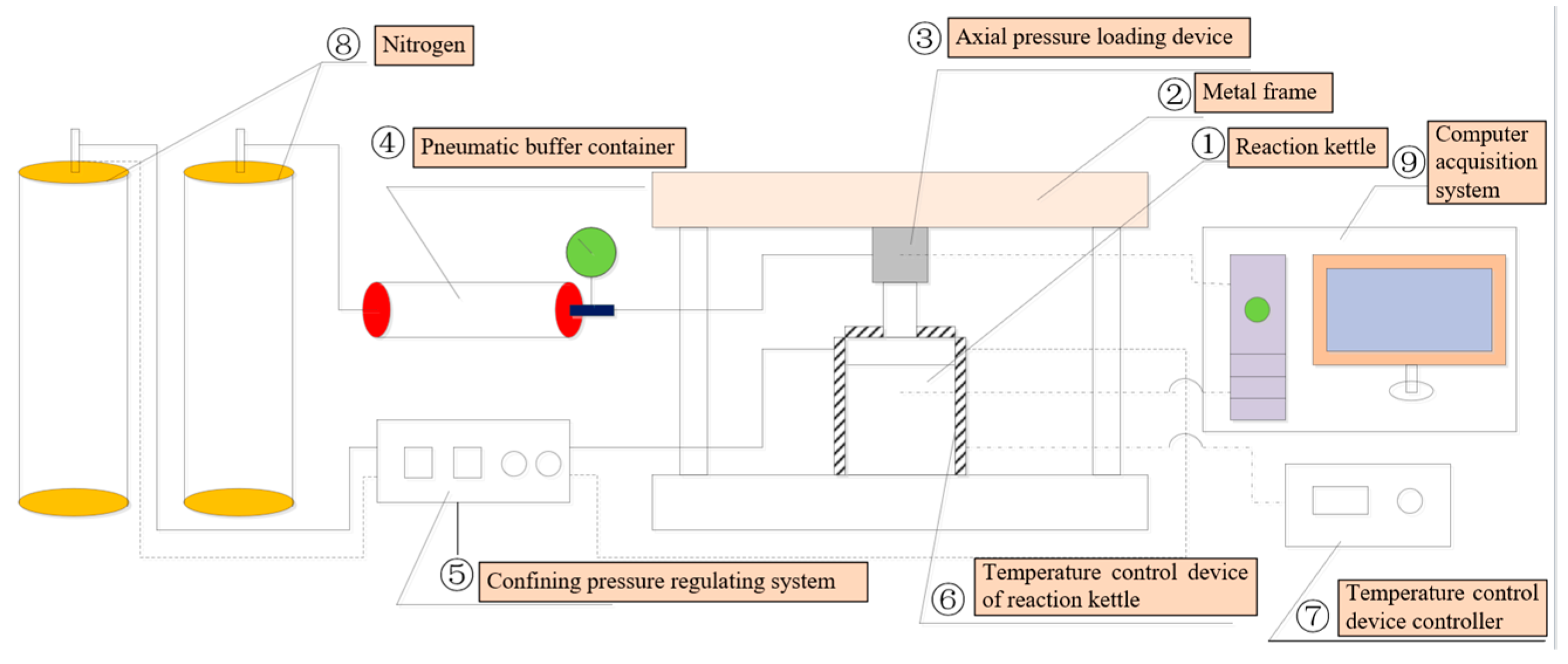 ⑧ Nitrogen

③ Axial pressure loading device

② Metal frame

④ Pneumatic buffer container

① Reaction kettle

⑨ Computer acquisition system

⑤ Confining pressure regulating system

⑥ Temperature control device of reaction kettle

⑦ Temperature control device controller