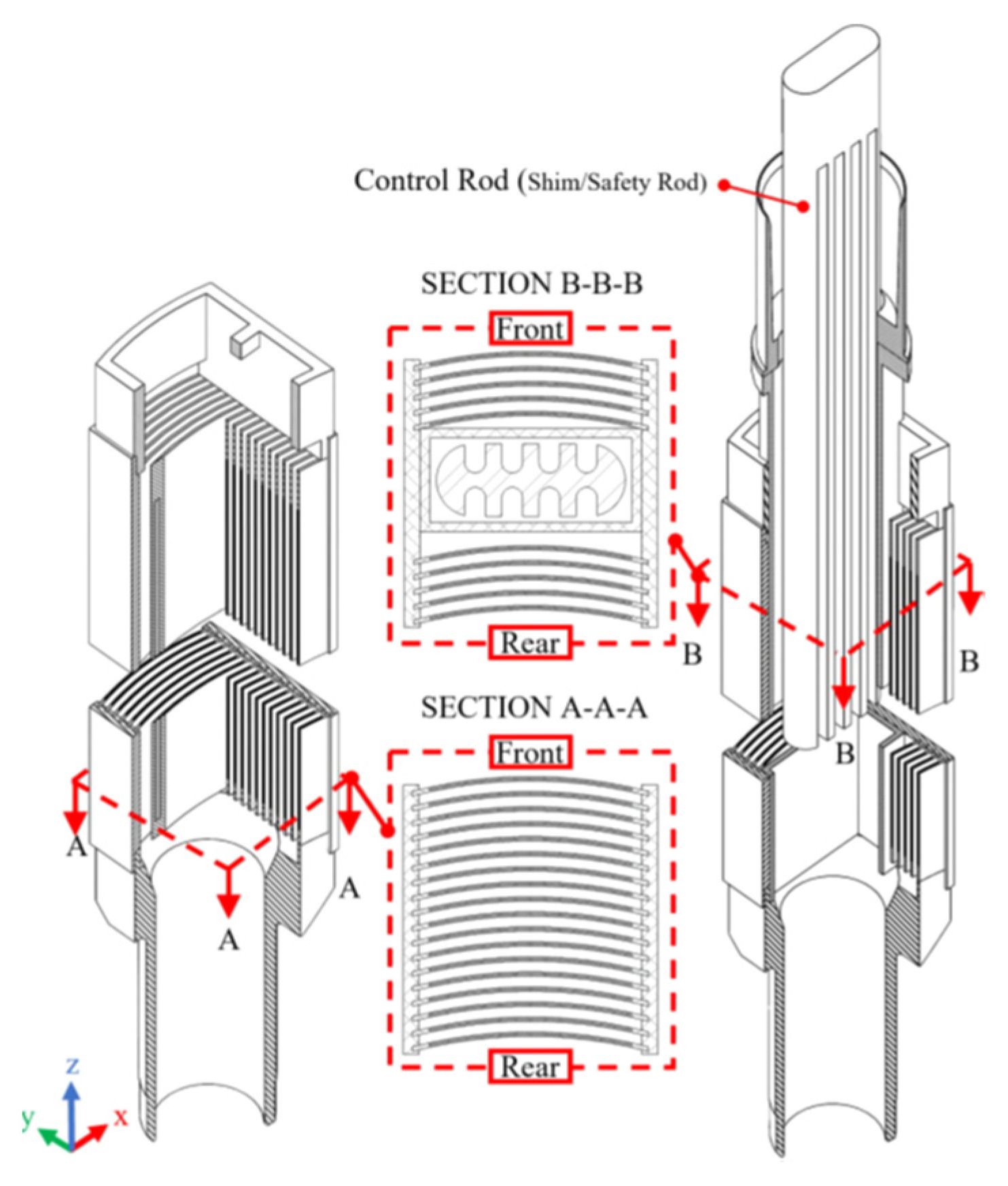 Control Rod (Shim/Safety Rod)

SECTION B-B-B

Front

Rear

B

B

B

SECTION A-A-A

Front

Rear

A

A

A

z

y

x