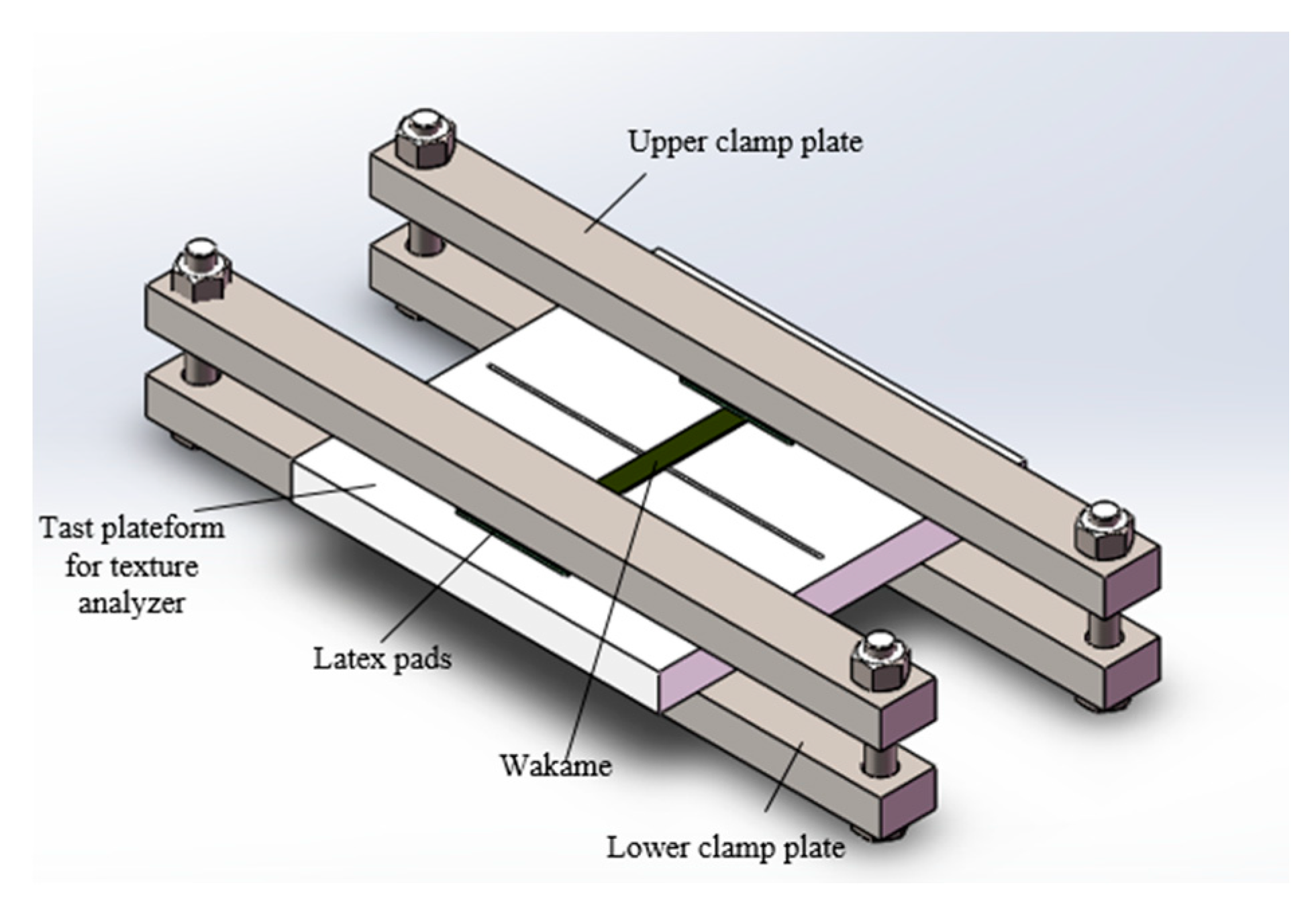 Upper clamp plate

Tast plateform for texture analyzer

Latex pads

Wakame

Lower clamp plate