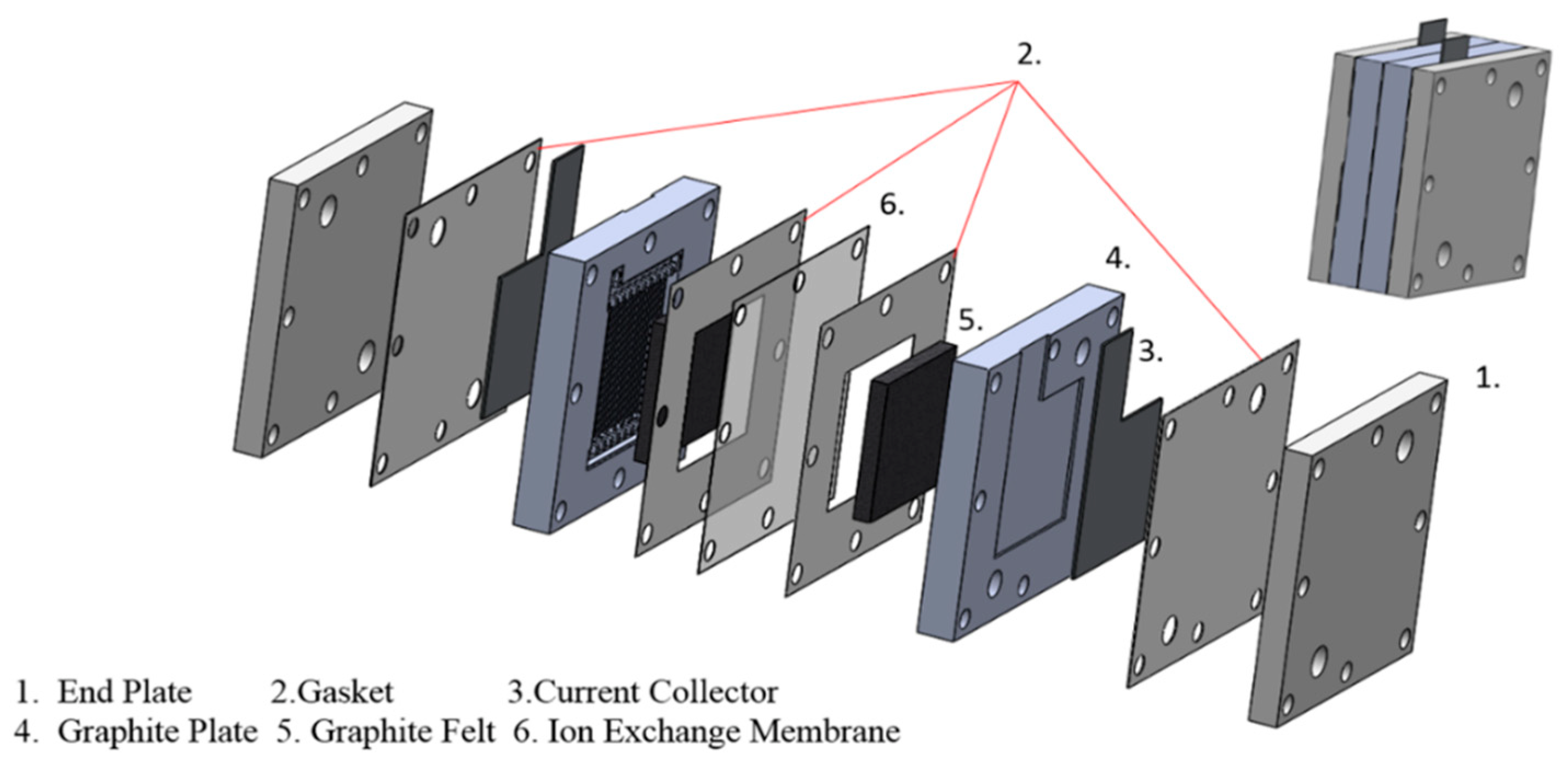 2.

6.

4.

5.

3.

1.

1. End Plate 2.Gasket 3.Current Collector
4. Graphite Plate 5. Graphite Felt 6. Ion Exchange Membrane