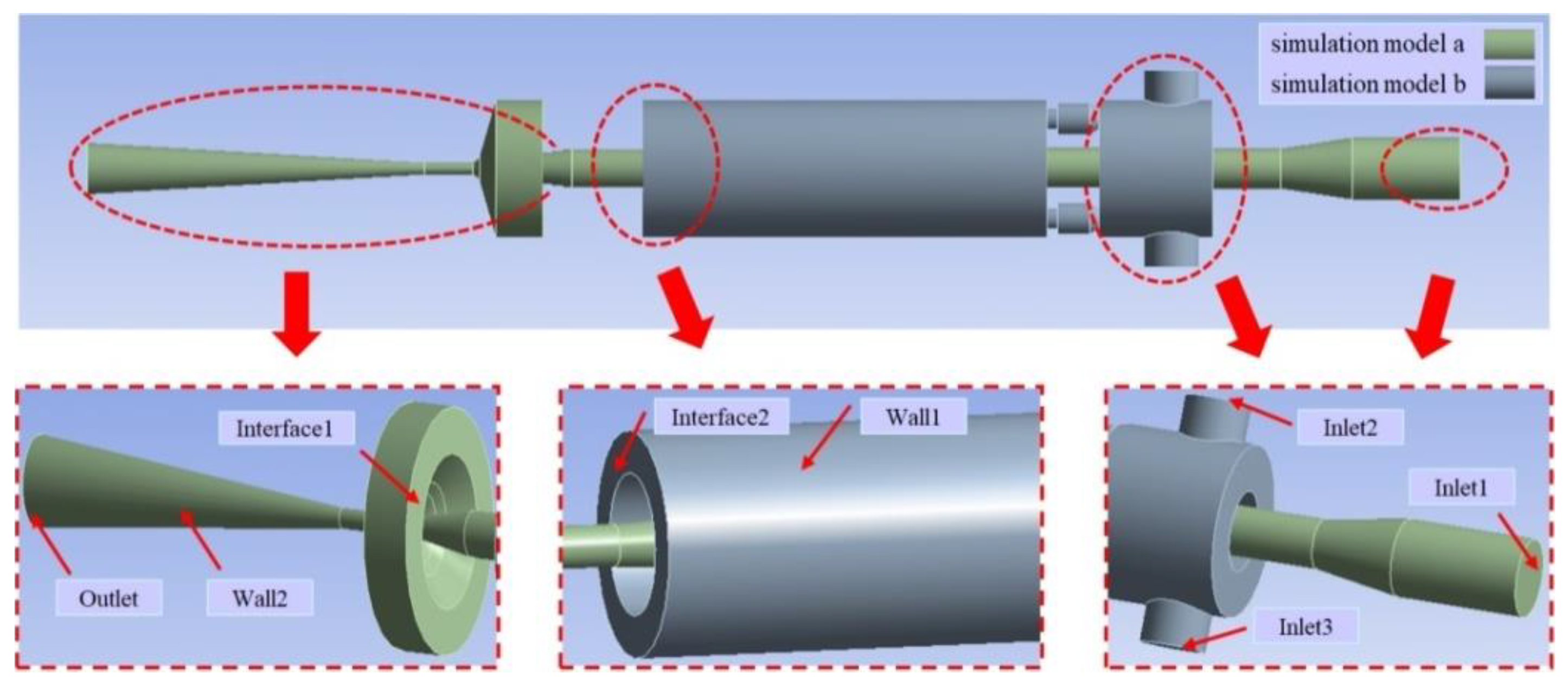 simulation model a
simulation model b

Interface1
Outlet
Wall2

Interface2
Wall1

Inlet2
Inlet1
Inlet3