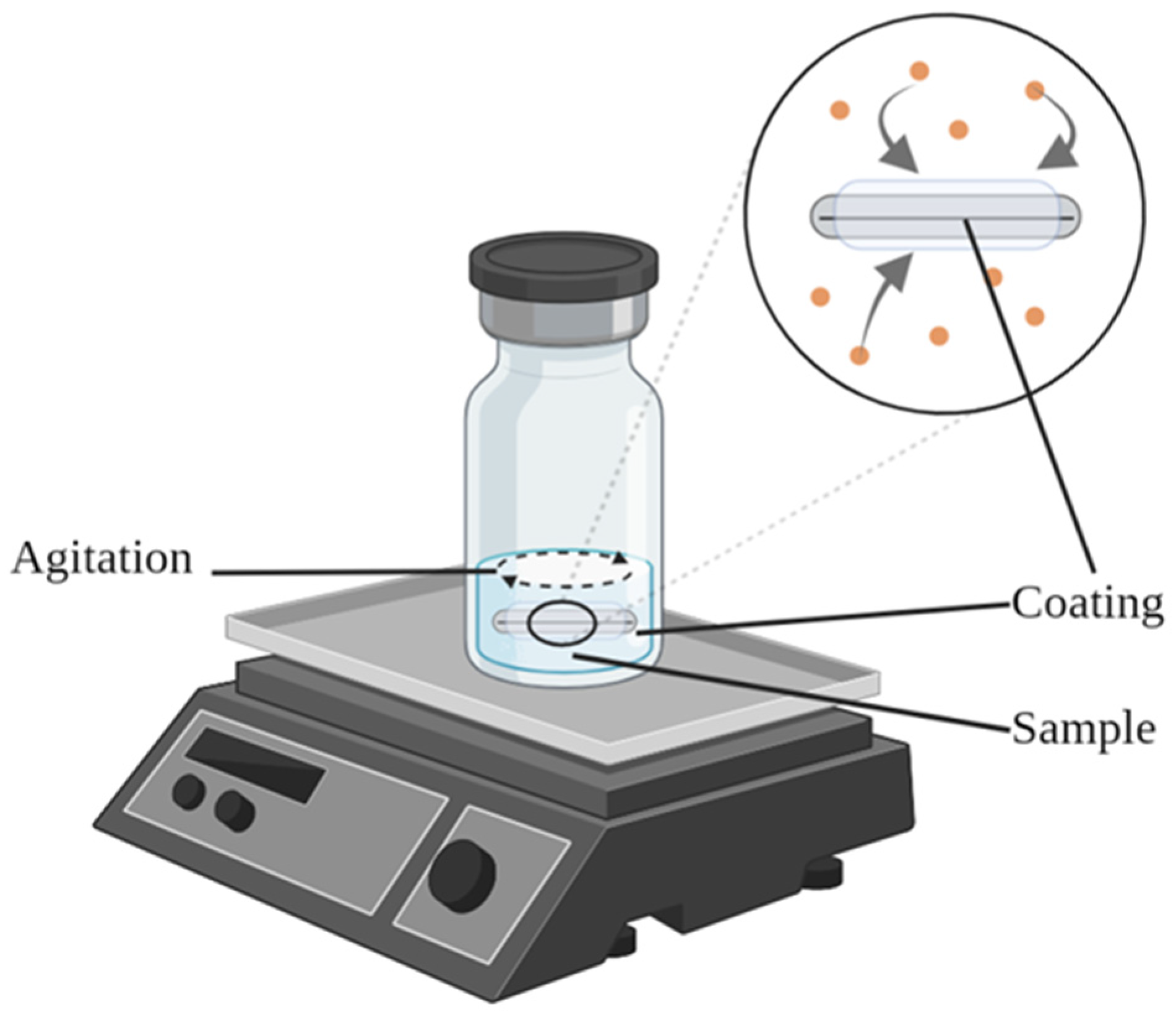 Agitation
Coating
Sample