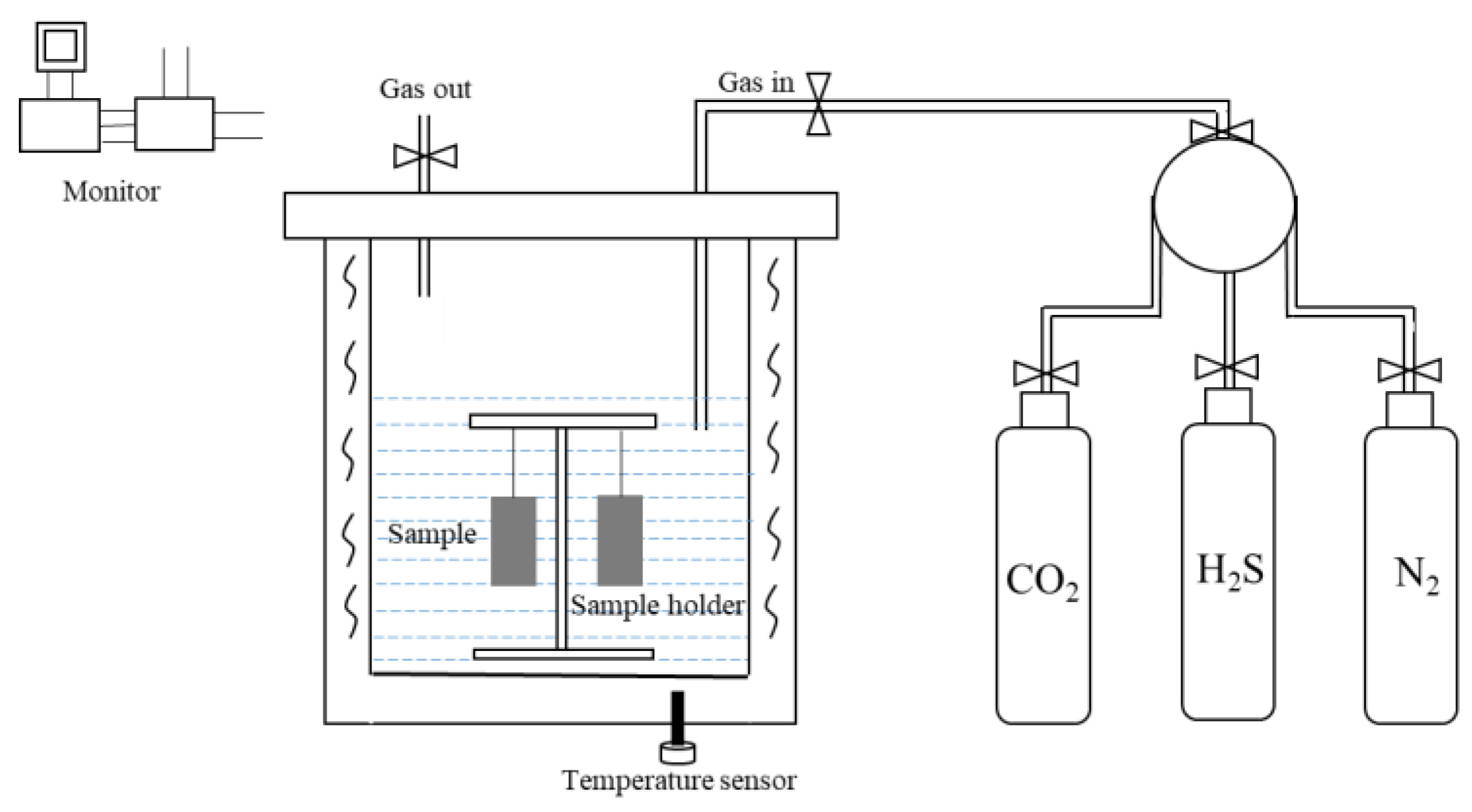 Monitor

Gas out

Gas in

Sample

Sample holder

Temperature sensor

$CO_2$

$H_2S$

$N_2$