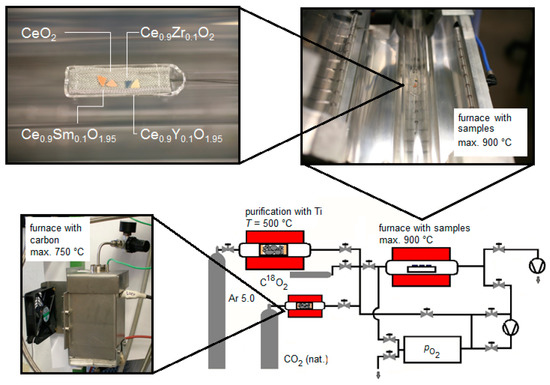 $CeO_2$

$Ce_{0.9}Zr_{0.1}O_2$

$Ce_{0.9}Sm_{0.1}O_{1.95}$

$Ce_{0.9}Y_{0.1}O_{1.95}$

furnace with samples max. 900 °C

furnace with carbon max. 750 °C

purification with Ti $T$ = 500 °C

furnace with samples max. 900 °C

$C^{18}O_2$

Ar 5.0

$CO_2$ (nat.)

$p_{O_2}$