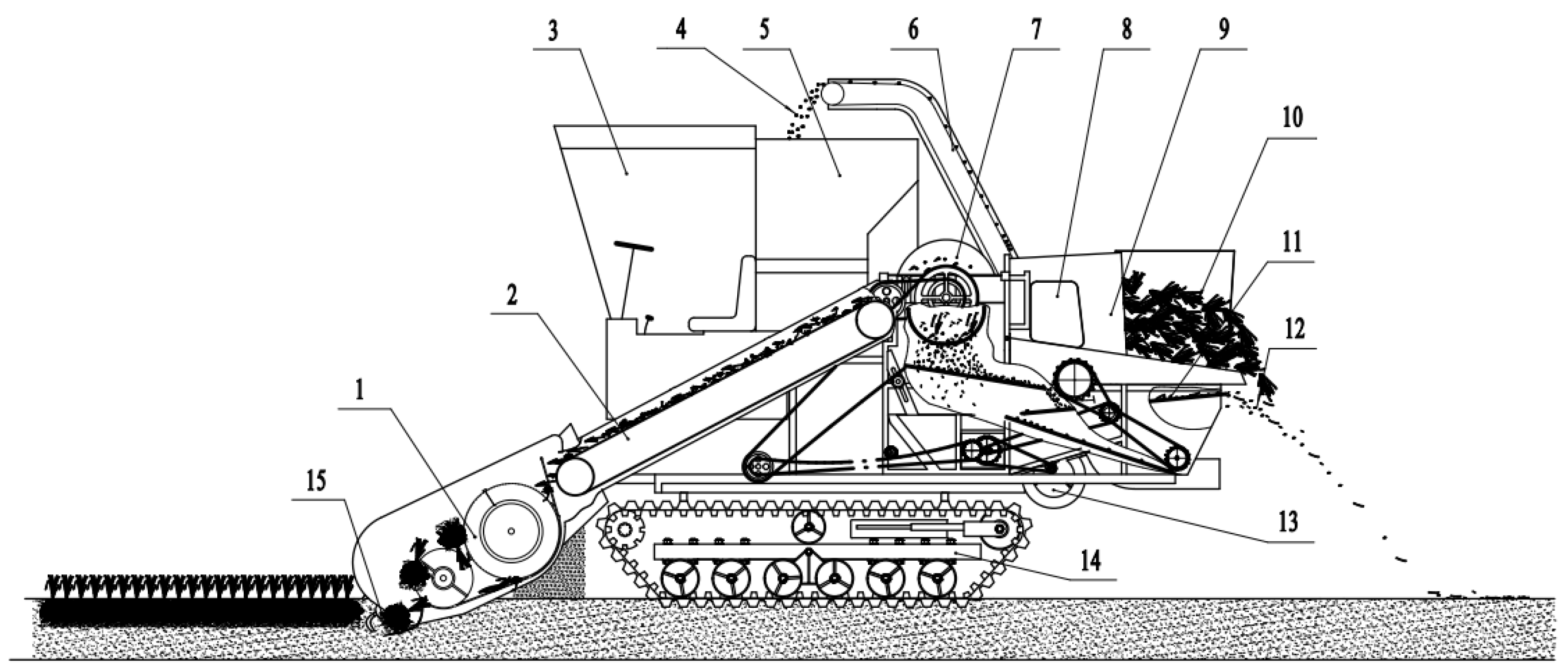 3
4
5
6
7
8
9
10
11
12
2
1
15
13
14