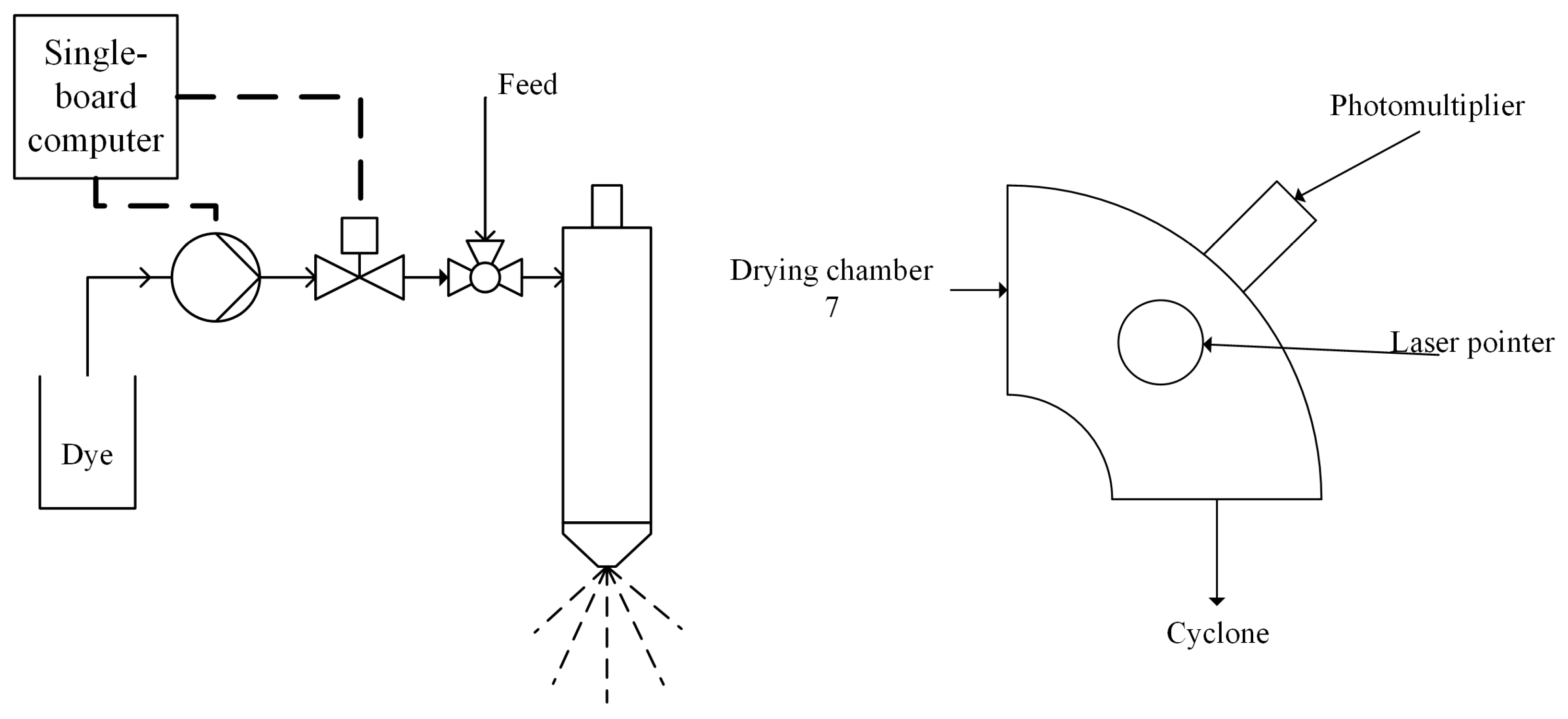 Single-board computer

Feed

Dye

Photomultiplier

Drying chamber 7

Laser pointer

Cyclone