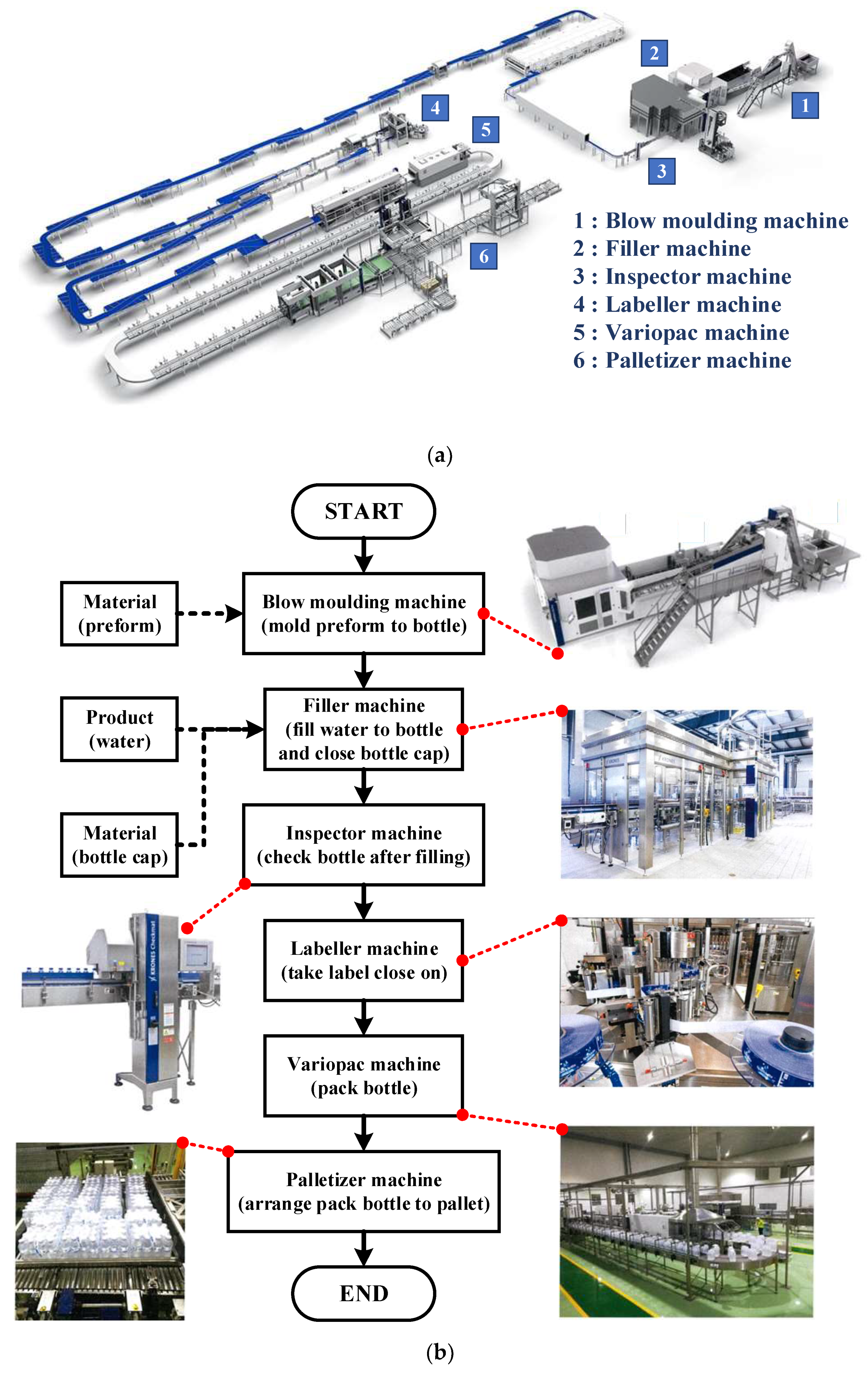 2

1

4

5

3

6

1 : Blow moulding machine
2 : Filler machine
3 : Inspector machine
4 : Labeller machine
5 : Variopac machine
6 : Palletizer machine

(a)

START

Material (preform)

Blow moulding machine (mold preform to bottle)

Product (water)

Filler machine (fill water to bottle and close bottle cap)

Material (bottle cap)

Inspector machine (check bottle after filling)

KRONES Checkmat

Labeller machine (take label close on)

Variopac machine (pack bottle)

Palletizer machine (arrange pack bottle to pallet)

END

(b)