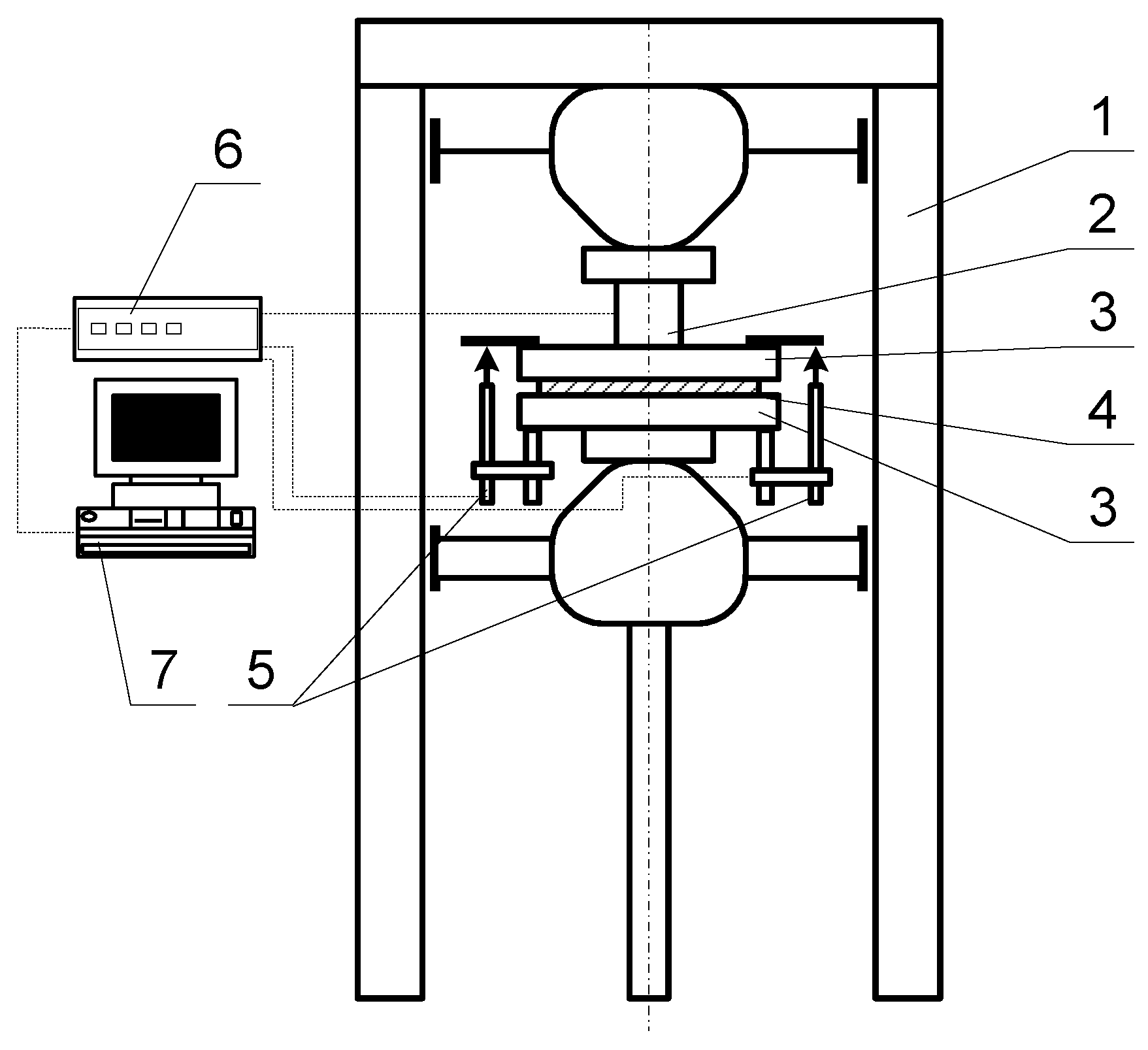 6
1
2
3
4
3
7 5